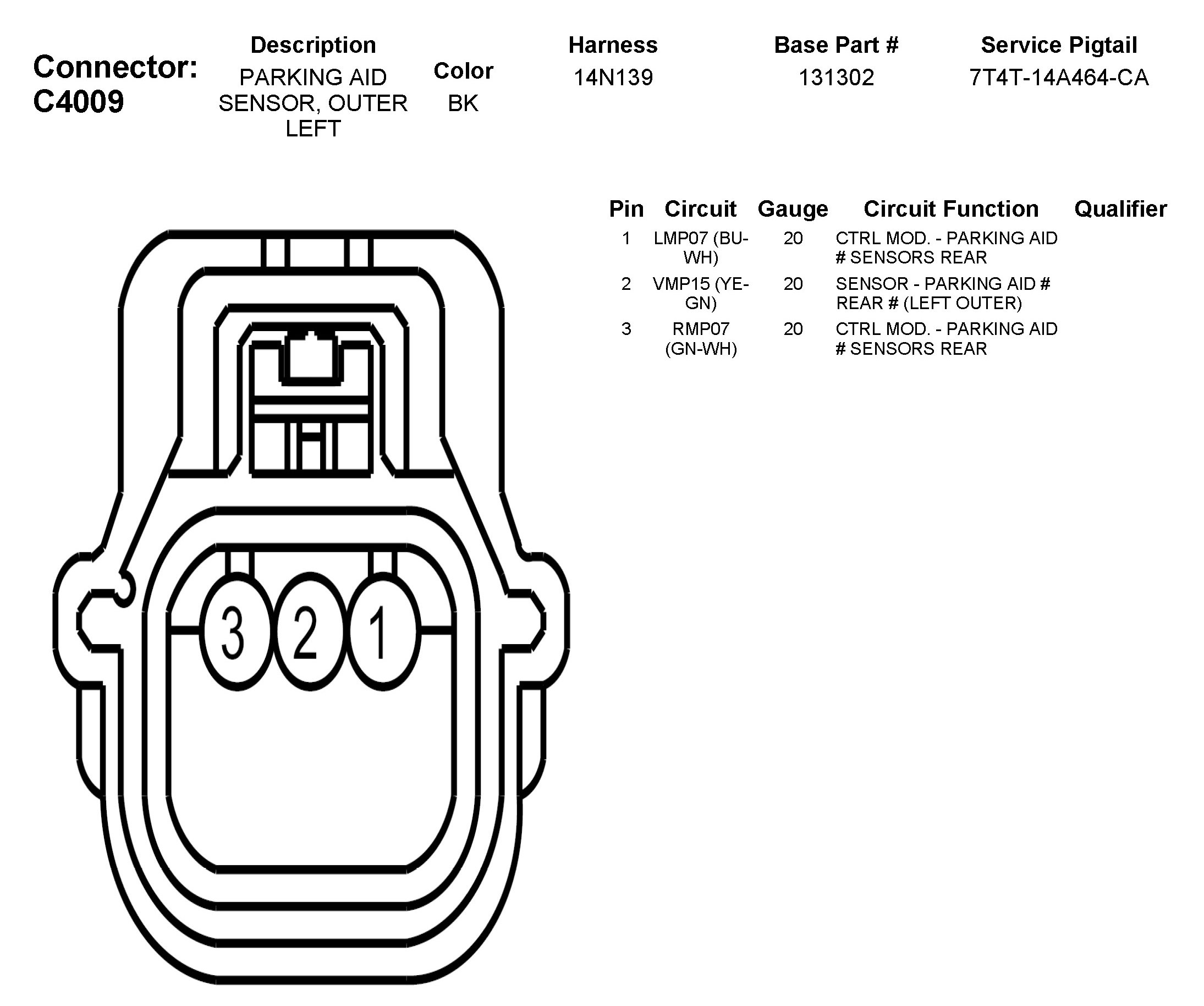 Connector: C4009

| Description | Color | Harness | Base Part # | Service Pigtail |
|---|---|---|---|---|
| PARKING AID SENSOR, OUTER LEFT | BK | 14N139 | 131302 | 7T4T-14A464-CA |

| Pin | Circuit | Gauge | Circuit Function | Qualifier |
|---|---|---|---|---|
| 1 | LMP07 (BU-WH) | 20 | CTRL MOD. - PARKING AID # SENSORS REAR | |
| 2 | VMP15 (YE-GN) | 20 | SENSOR - PARKING AID # REAR # (LEFT OUTER) | |
| 3 | RMP07 (GN-WH) | 20 | CTRL MOD. - PARKING AID # SENSORS REAR | |

3 2 1