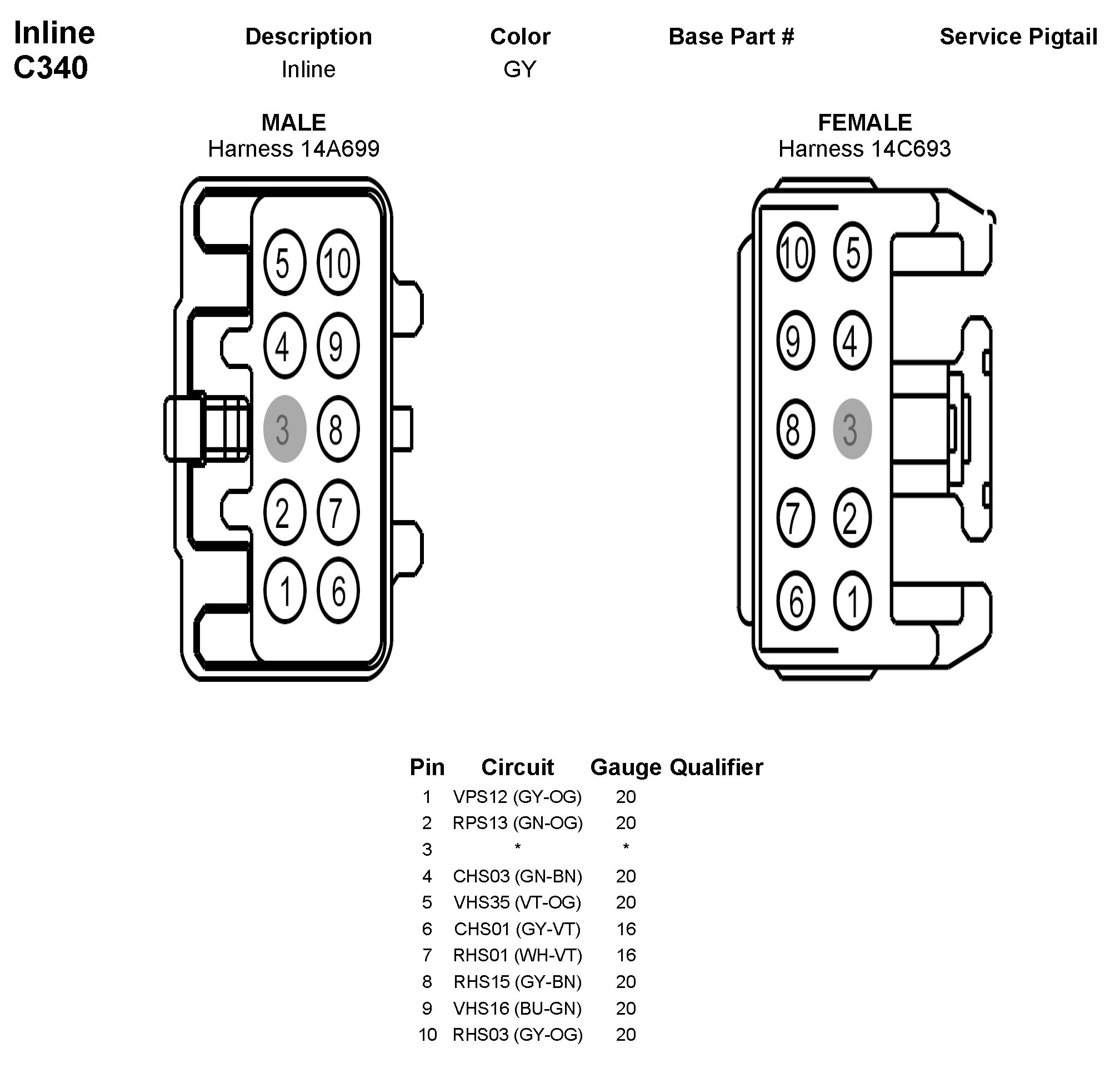 Inline
C340

| Description | Color | Base Part # | Service Pigtail |
|---|---|---|---|
| Inline | GY | | |

MALE
Harness 14A699

5 10
4 9
3 8
2 7
1 6

FEMALE
Harness 14C693

10 5
9 4
8 3
7 2
6 1

| Pin | Circuit | Gauge | Qualifier |
|---|---|---|---|
| 1 | VPS12 (GY-OG) | 20 | |
| 2 | RPS13 (GN-OG) | 20 | |
| 3 | * | * | |
| 4 | CHS03 (GN-BN) | 20 | |
| 5 | VHS35 (VT-OG) | 20 | |
| 6 | CHS01 (GY-VT) | 16 | |
| 7 | RHS01 (WH-VT) | 16 | |
| 8 | RHS15 (GY-BN) | 20 | |
| 9 | VHS16 (BU-GN) | 20 | |
| 10 | RHS03 (GY-OG) | 20 | |