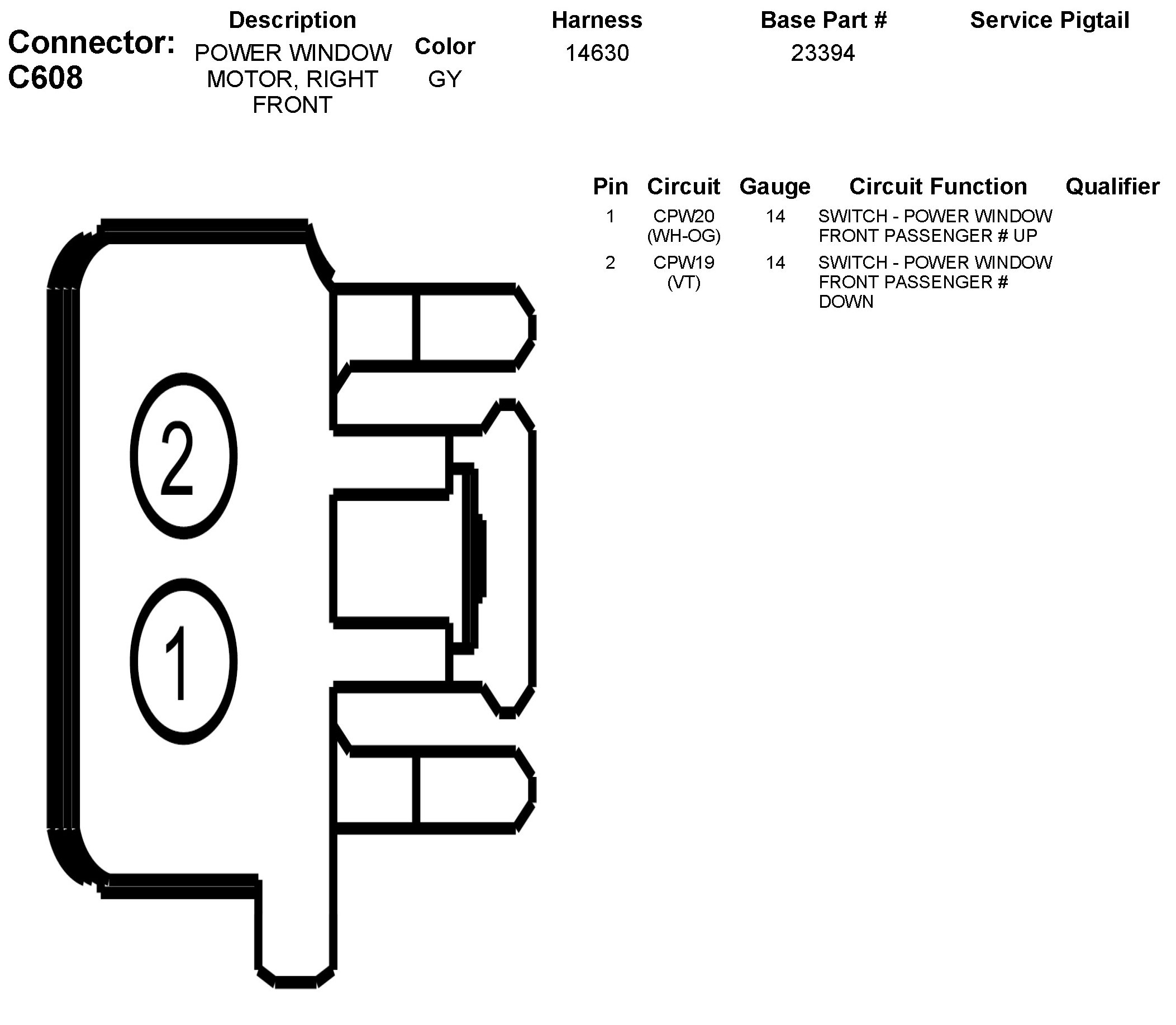 Connector: C608

| Description | Color | Harness | Base Part # | Service Pigtail |
|---|---|---|---|---|
| POWER WINDOW MOTOR, RIGHT FRONT | GY | 14630 | 23394 | |

| Pin | Circuit | Gauge | Circuit Function | Qualifier |
|---|---|---|---|---|
| 1 | CPW20 (WH-OG) | 14 | SWITCH - POWER WINDOW FRONT PASSENGER # UP | |
| 2 | CPW19 (VT) | 14 | SWITCH - POWER WINDOW FRONT PASSENGER # DOWN | |

2

1