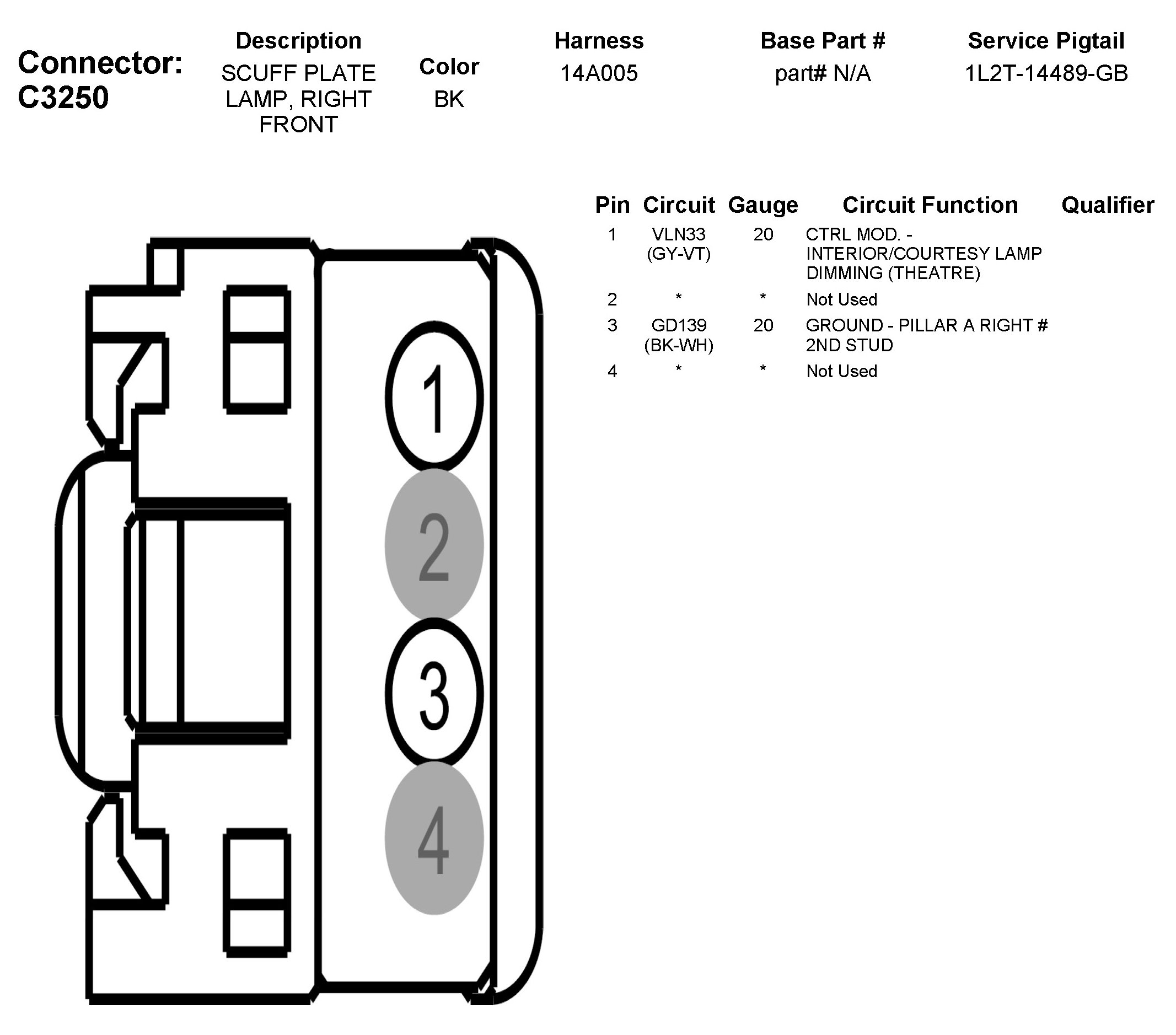 Connector: C3250

| Description | Color | Harness | Base Part # | Service Pigtail |
|---|---|---|---|---|
| SCUFF PLATE LAMP, RIGHT FRONT | BK | 14A005 | part# N/A | 1L2T-14489-GB |

| Pin | Circuit | Gauge | Circuit Function | Qualifier |
|---|---|---|---|---|
| 1 | VLN33 (GY-VT) | 20 | CTRL MOD. - INTERIOR/COURTESY LAMP DIMMING (THEATRE) | |
| 2 | * | * | Not Used | |
| 3 | GD139 (BK-WH) | 20 | GROUND - PILLAR A RIGHT # 2ND STUD | |
| 4 | * | * | Not Used | |

1
2
3
4