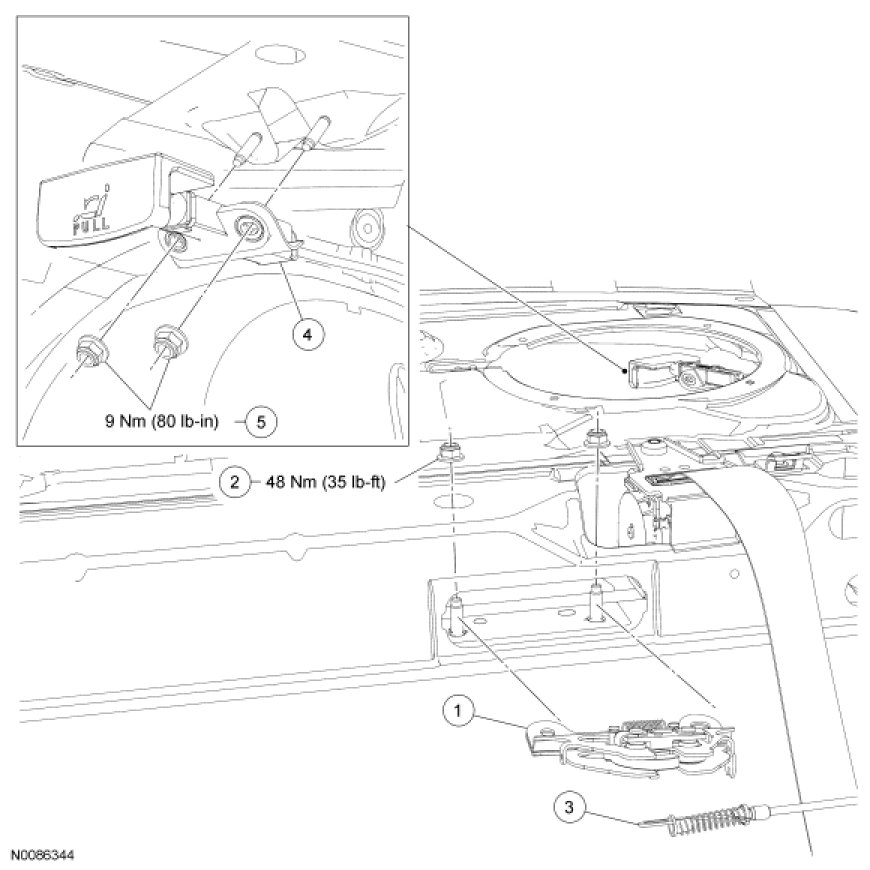 PULL

4

9 Nm (80 lb-in) 5

2 48 Nm (35 lb-ft)

1

3

N0086344