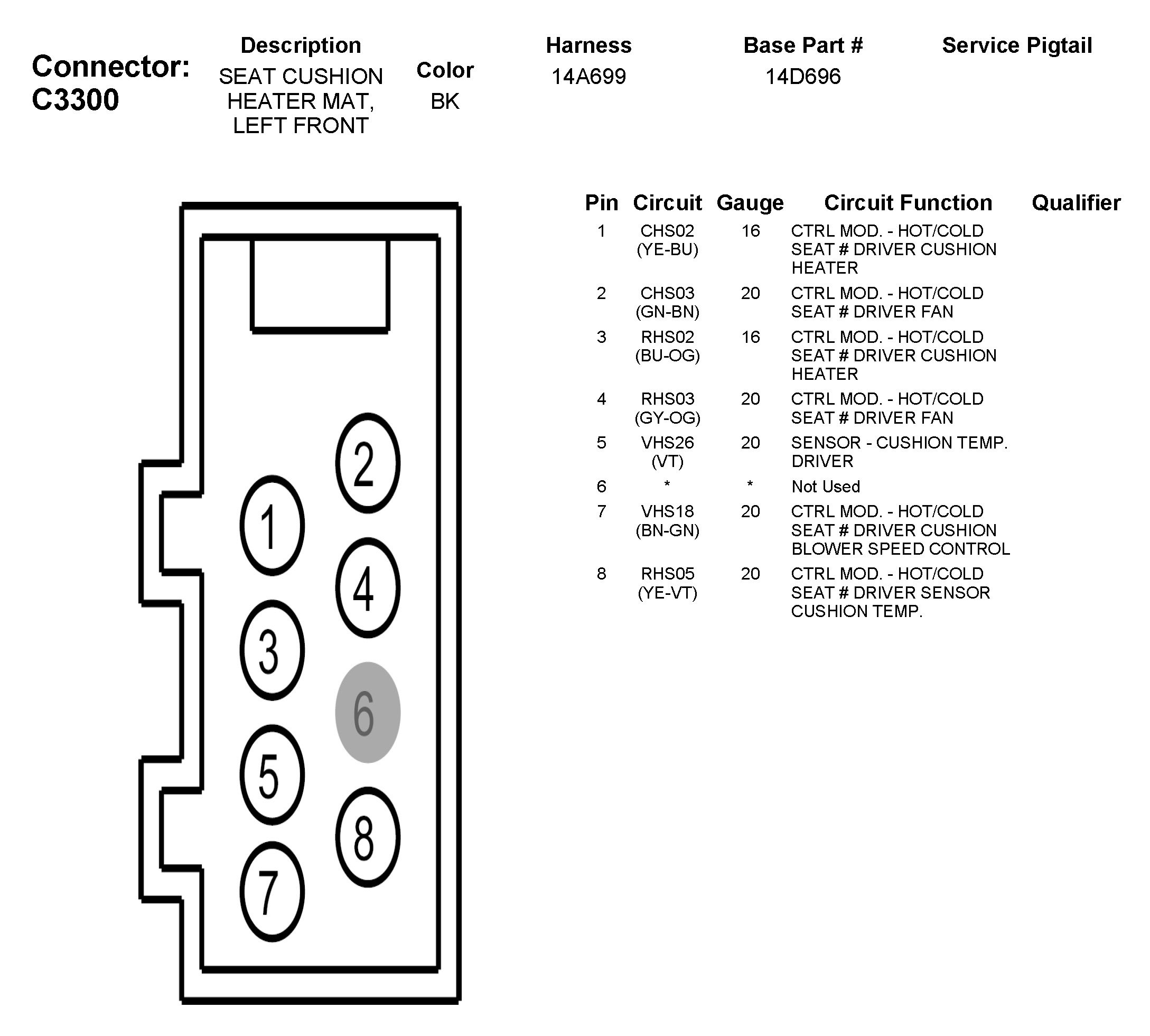 Connector: C3300

| Description | Color | Harness | Base Part # | Service Pigtail |
|---|---|---|---|---|
| SEAT CUSHION HEATER MAT, LEFT FRONT | BK | 14A699 | 14D696 | |

2
1
4
3
6
5
8
7

| Pin | Circuit | Gauge | Circuit Function | Qualifier |
|---|---|---|---|---|
| 1 | CHS02 (YE-BU) | 16 | CTRL MOD. - HOT/COLD SEAT # DRIVER CUSHION HEATER | |
| 2 | CHS03 (GN-BN) | 20 | CTRL MOD. - HOT/COLD SEAT # DRIVER FAN | |
| 3 | RHS02 (BU-OG) | 16 | CTRL MOD. - HOT/COLD SEAT # DRIVER CUSHION HEATER | |
| 4 | RHS03 (GY-OG) | 20 | CTRL MOD. - HOT/COLD SEAT # DRIVER FAN | |
| 5 | VHS26 (VT) | 20 | SENSOR - CUSHION TEMP. DRIVER | |
| 6 | * | * | Not Used | |
| 7 | VHS18 (BN-GN) | 20 | CTRL MOD. - HOT/COLD SEAT # DRIVER CUSHION BLOWER SPEED CONTROL | |
| 8 | RHS05 (YE-VT) | 20 | CTRL MOD. - HOT/COLD SEAT # DRIVER SENSOR CUSHION TEMP. | |