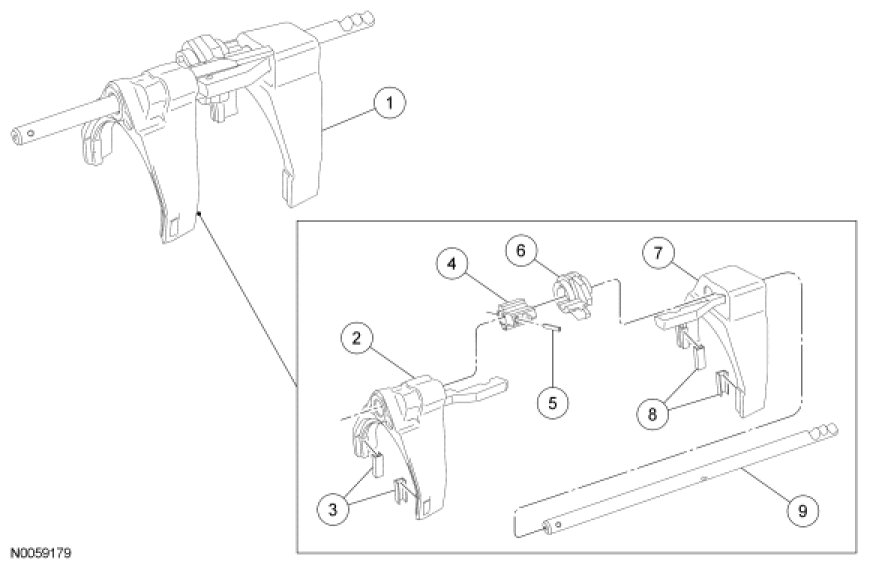 1
4
6
7
2
5
8
3
9
N0059179