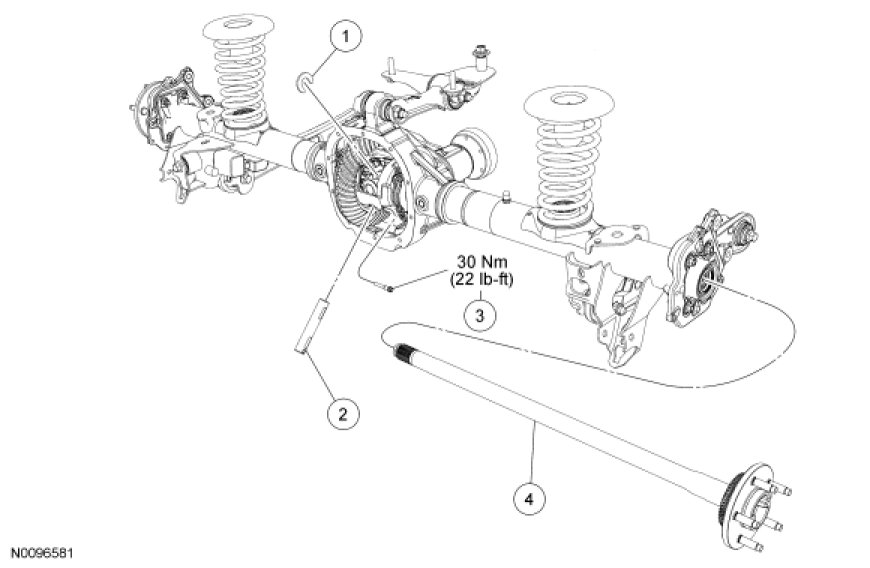 1

30 Nm
(22 lb-ft)

3

2

4

N0096581