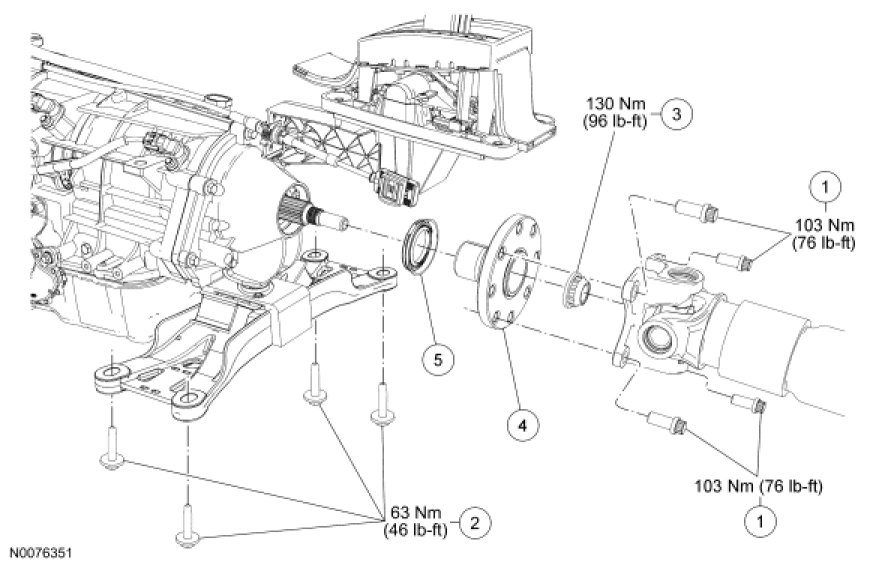 130 Nm
(96 lb-ft)
3

1
103 Nm
(76 lb-ft)

5

4

103 Nm (76 lb-ft)
1

63 Nm
(46 lb-ft)
2

N0076351