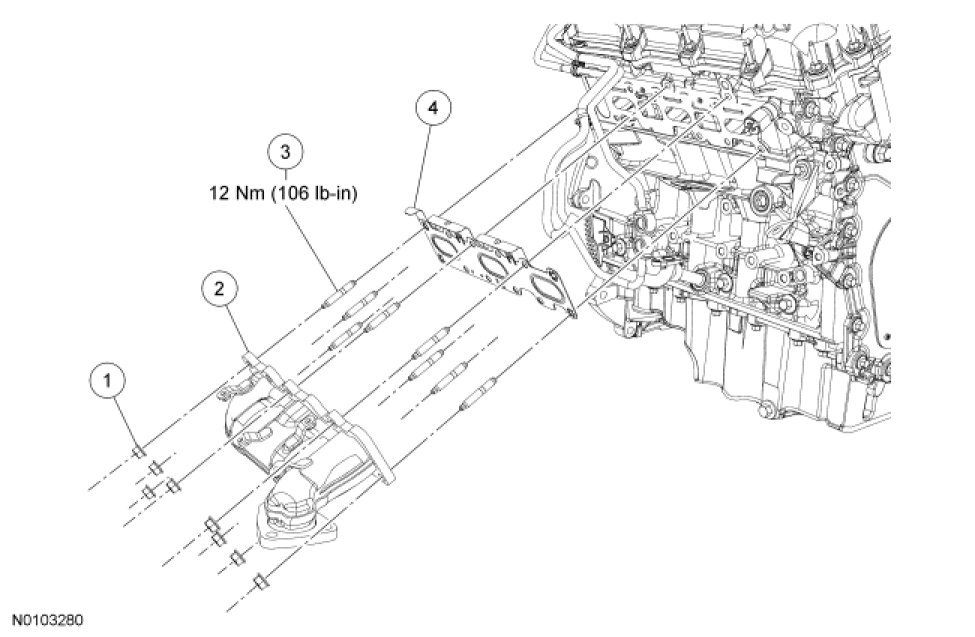 4

3

12 Nm (106 lb-in)

2

1

N0103280