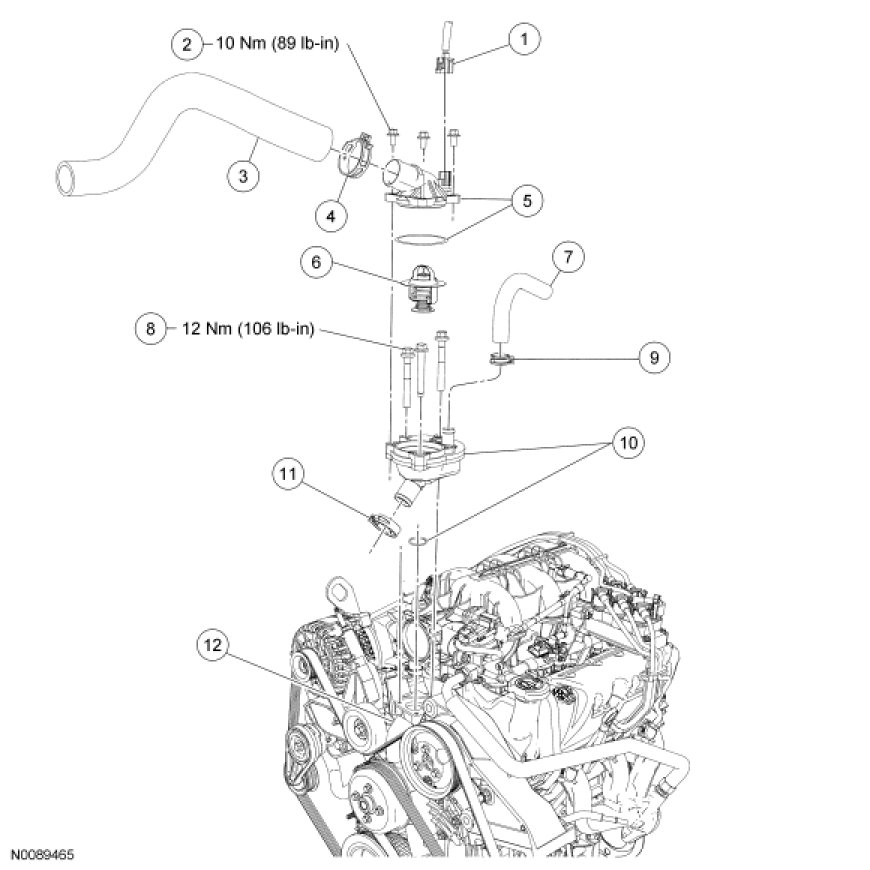 2 10 Nm (89 lb-in)

1

3

4

5

6

7

8 12 Nm (106 lb-in)

9

10

11

12

N0089465