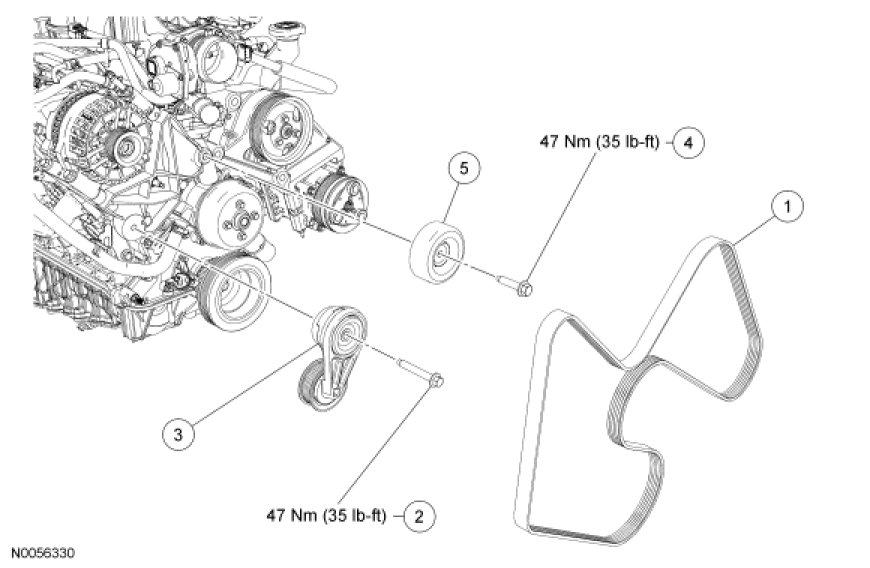 47 Nm (35 lb-ft) 4

5

1

3

47 Nm (35 lb-ft) 2

N0056330