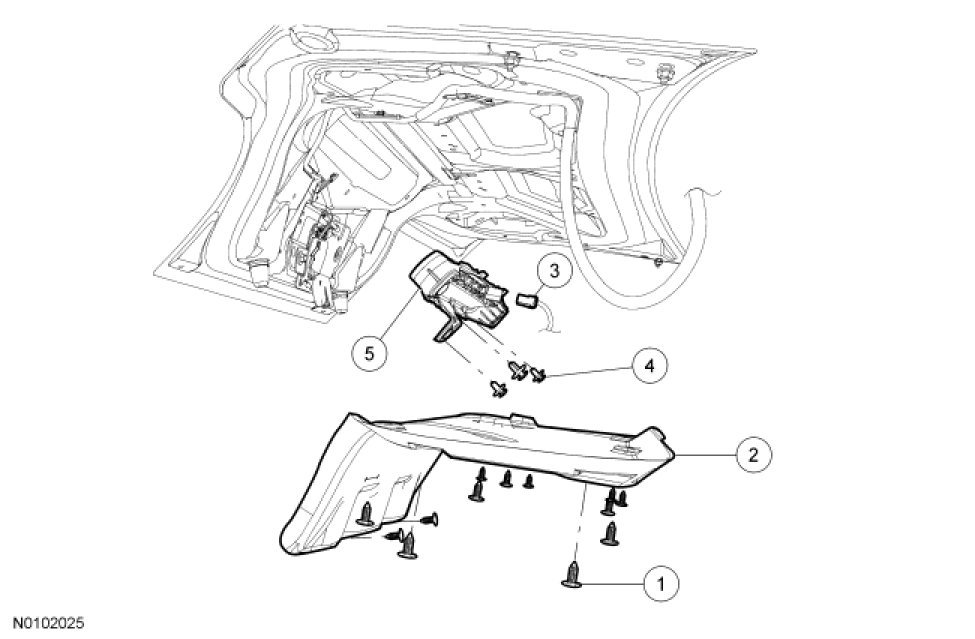 3
5
4
2
1
N0102025