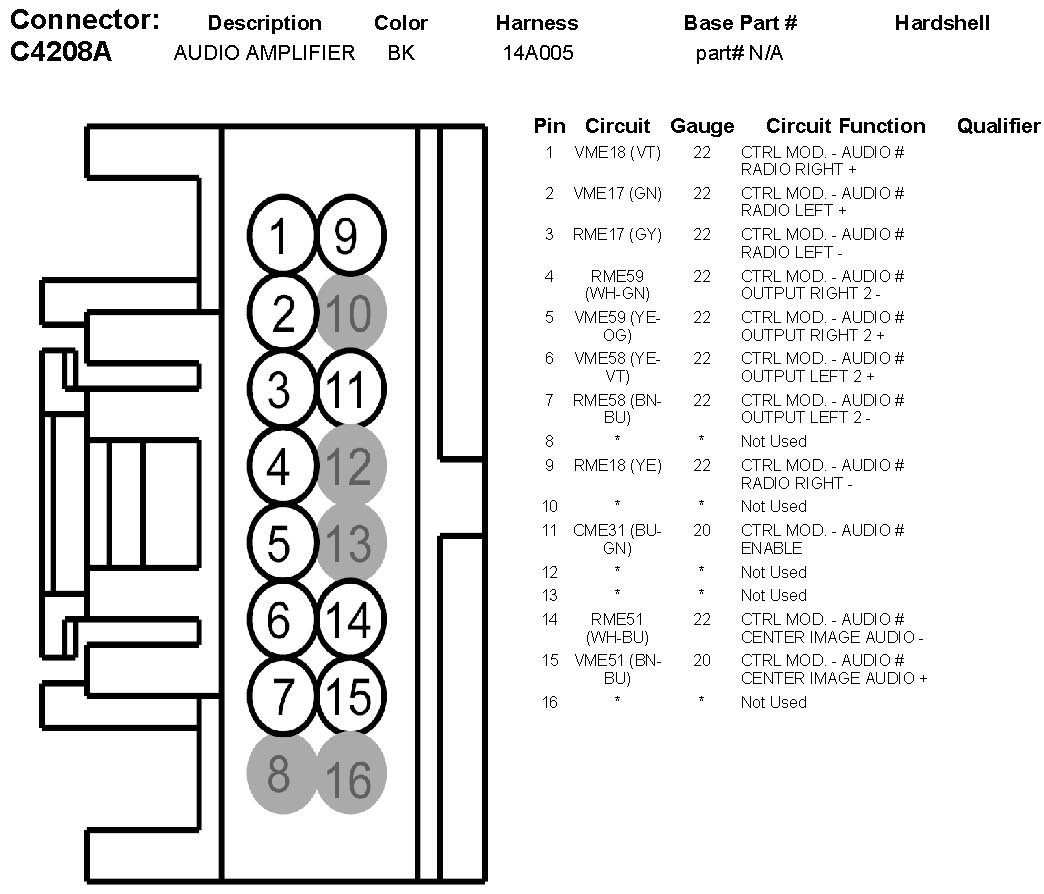 | Connector: | Description | Color | Harness | Base Part # | Hardshell |
|---|---|---|---|---|---|
| C4208A | AUDIO AMPLIFIER | BK | 14A005 | part# N/A | |

1 9
2 10
3 11
4 12
5 13
6 14
7 15
8 16

| Pin | Circuit | Gauge | Circuit Function | Qualifier |
|---|---|---|---|---|
| 1 | VME18 (VT) | 22 | CTRL MOD. - AUDIO # RADIO RIGHT + | |
| 2 | VME17 (GN) | 22 | CTRL MOD. - AUDIO # RADIO LEFT + | |
| 3 | RME17 (GY) | 22 | CTRL MOD. - AUDIO # RADIO LEFT - | |
| 4 | RME59 (WH-GN) | 22 | CTRL MOD. - AUDIO # OUTPUT RIGHT 2 - | |
| 5 | VME59 (YE-OG) | 22 | CTRL MOD. - AUDIO # OUTPUT RIGHT 2 + | |
| 6 | VME58 (YE-VT) | 22 | CTRL MOD. - AUDIO # OUTPUT LEFT 2 + | |
| 7 | RME58 (BN-BU) | 22 | CTRL MOD. - AUDIO # OUTPUT LEFT 2 - | |
| 8 | * | * | Not Used | |
| 9 | RME18 (YE) | 22 | CTRL MOD. - AUDIO # RADIO RIGHT - | |
| 10 | * | * | Not Used | |
| 11 | CME31 (BU-GN) | 20 | CTRL MOD. - AUDIO # ENABLE | |
| 12 | * | * | Not Used | |
| 13 | * | * | Not Used | |
| 14 | RME51 (WH-BU) | 22 | CTRL MOD. - AUDIO # CENTER IMAGE AUDIO - | |
| 15 | VME51 (BN-BU) | 20 | CTRL MOD. - AUDIO # CENTER IMAGE AUDIO + | |
| 16 | * | * | Not Used | |