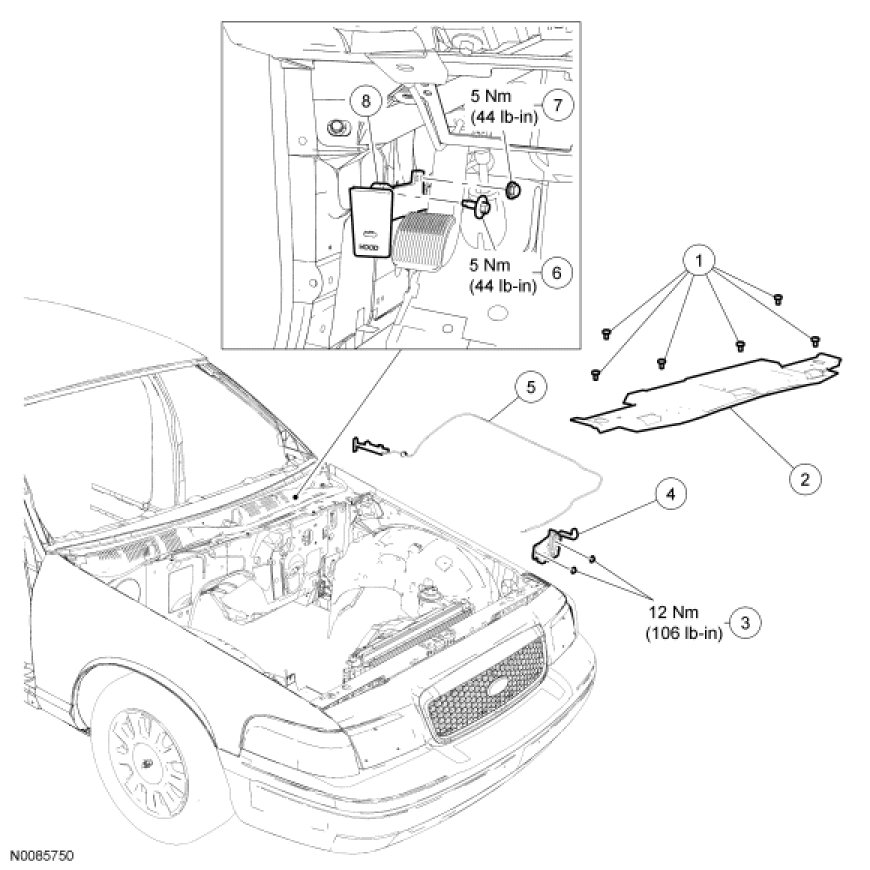 8
5 Nm
(44 lb-in)
7
HOOD
5 Nm
(44 lb-in)
6
1
5
2
4
12 Nm
(106 lb-in)
3
N0085750