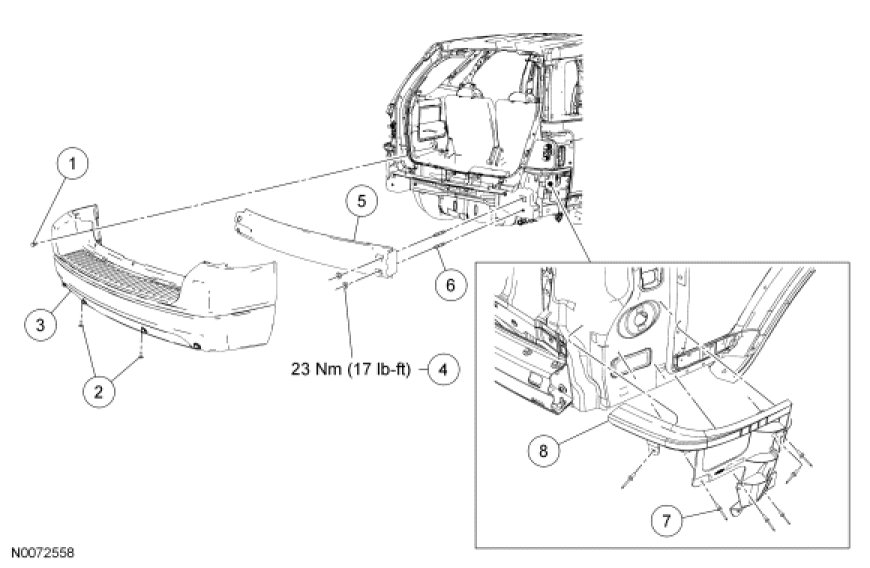 1

5

6

3

2

23 Nm (17 lb-ft)

4

8

7

N0072558