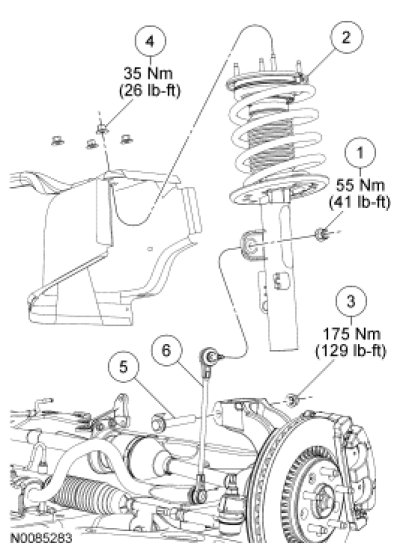 4
35 Nm
(26 lb-ft)

2

1
55 Nm
(41 lb-ft)

3
175 Nm
(129 lb-ft)

6

5

N0085283