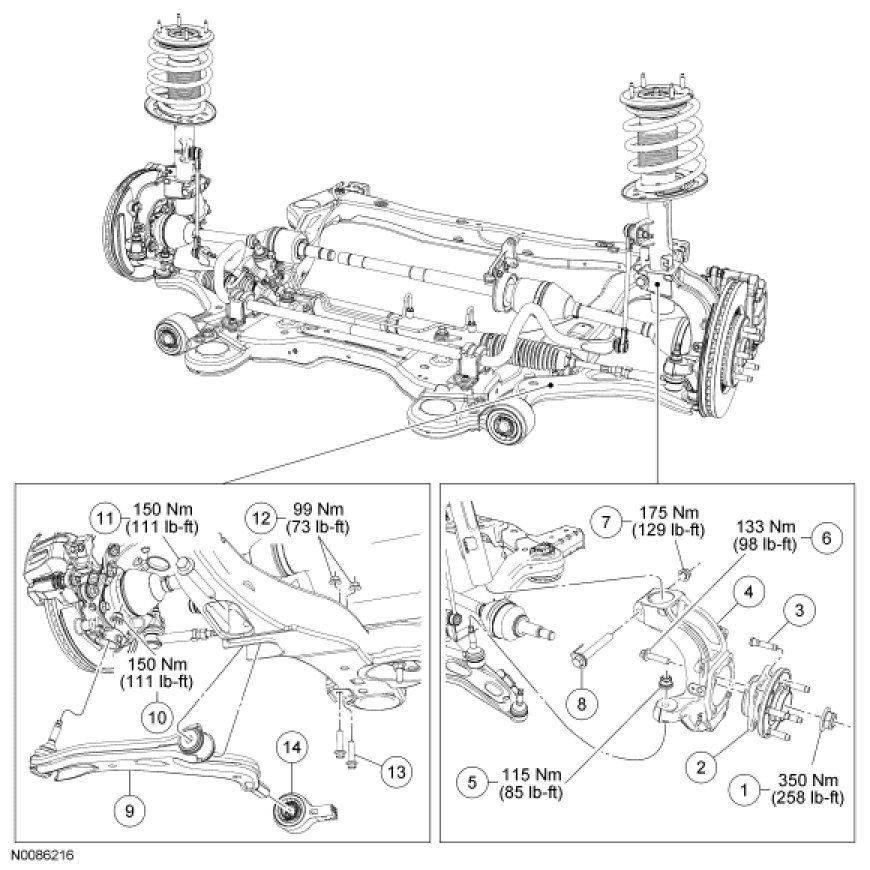 11 150 Nm (111 lb-ft)

12 99 Nm (73 lb-ft)

150 Nm (111 lb-ft)

10

9

14

13

7 175 Nm (129 lb-ft)

133 Nm (98 lb-ft) 6

4

3

8

5 115 Nm (85 lb-ft)

2

1 350 Nm (258 lb-ft)

N0086216