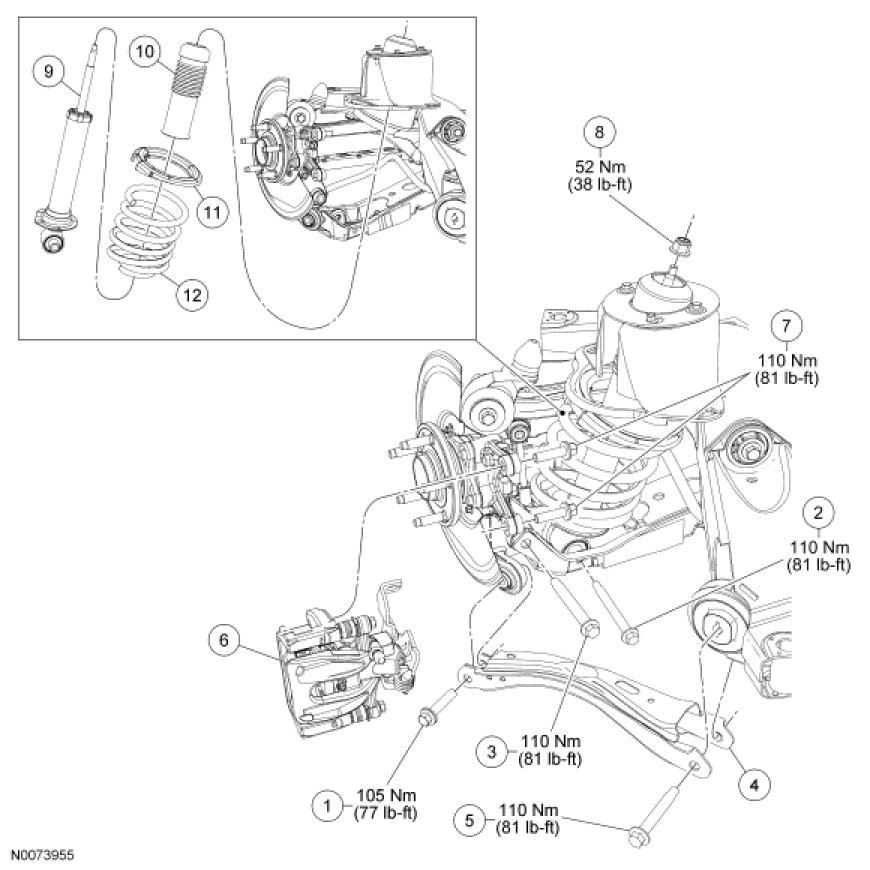 9
10
11
12
8
52 Nm
(38 lb-ft)
7
110 Nm
(81 lb-ft)
2
110 Nm
(81 lb-ft)
6
3
110 Nm
(81 lb-ft)
4
1
105 Nm
(77 lb-ft)
5
110 Nm
(81 lb-ft)
N0073955