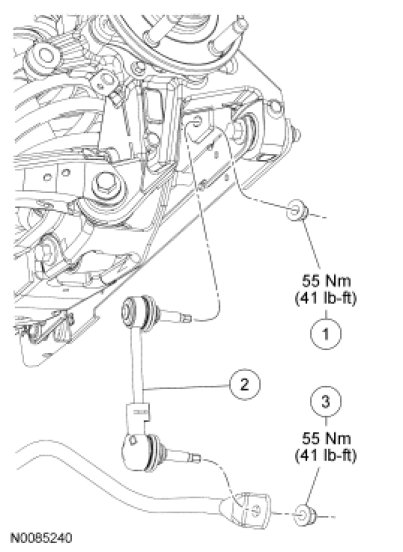 55 Nm
(41 lb-ft)

1

2

3

55 Nm
(41 lb-ft)

N0085240