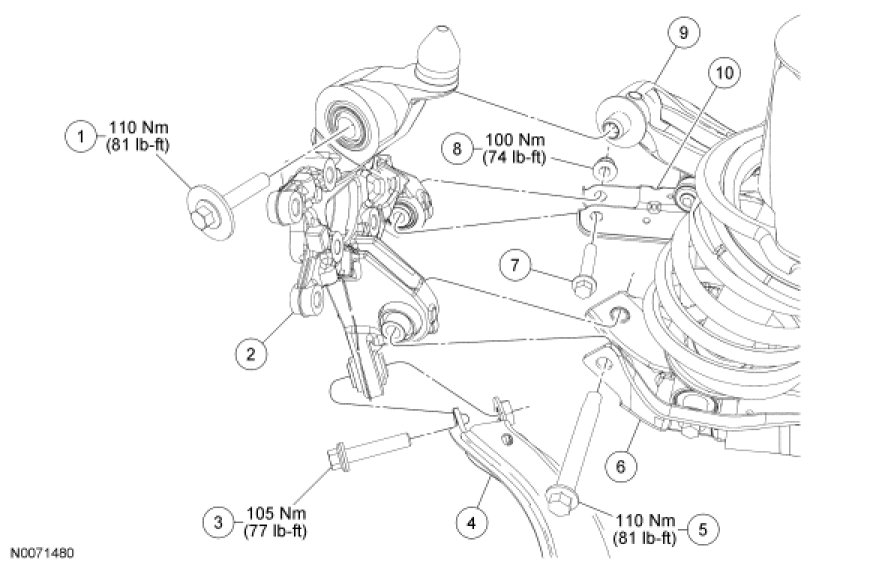 9

10

1 110 Nm (81 lb-ft)

8 100 Nm (74 lb-ft)

7

2

6

3 105 Nm (77 lb-ft)

4

110 Nm (81 lb-ft) 5

N0071480