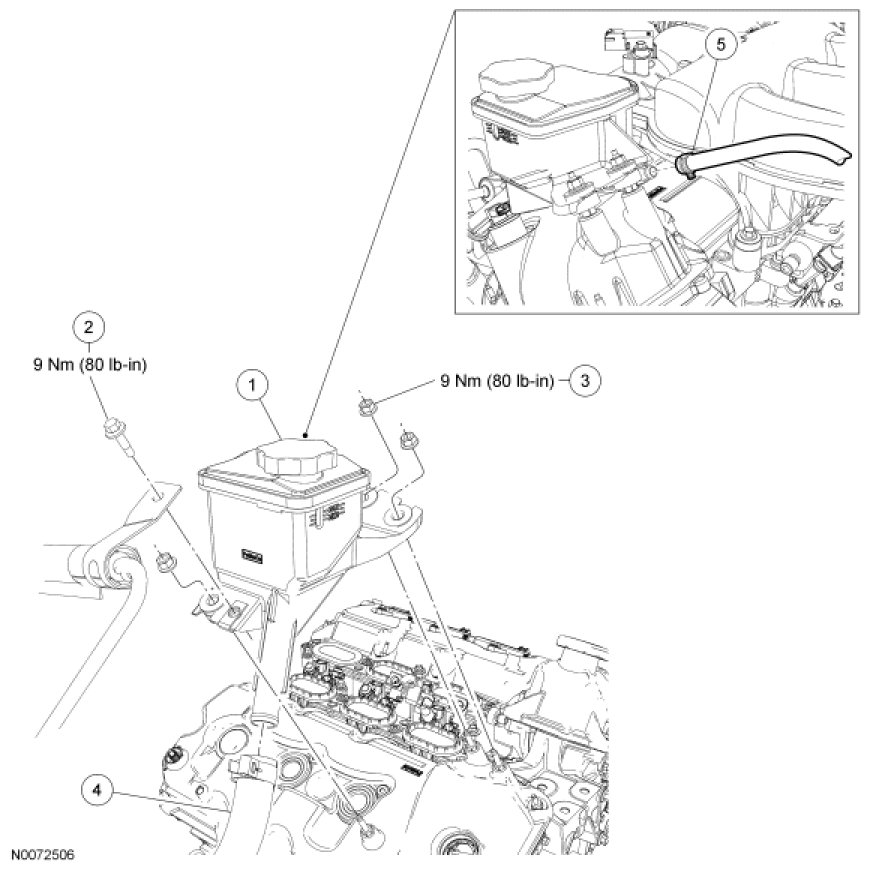 5

2
9 Nm (80 lb-in)

1

9 Nm (80 lb-in) 3

4

N0072506