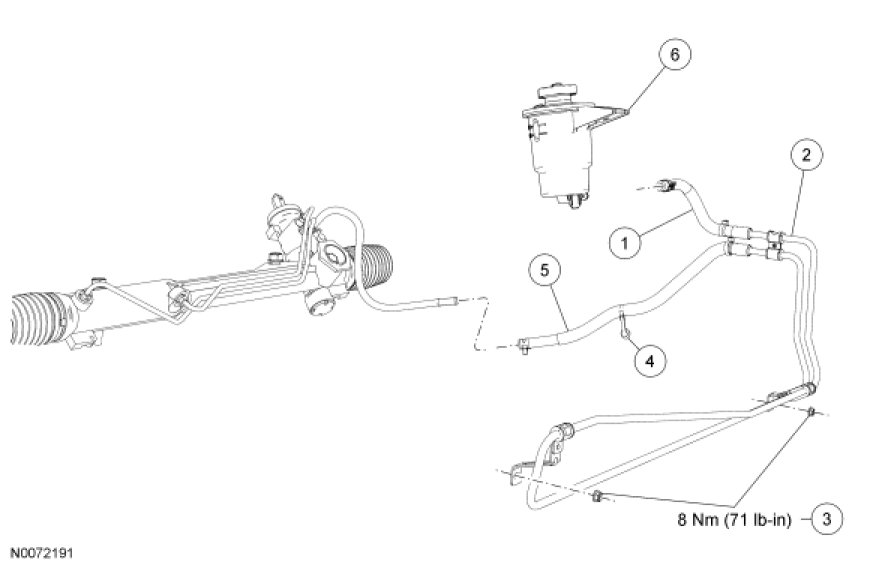 6

2

1

5

4

8 Nm (71 lb-in)

3

N0072191