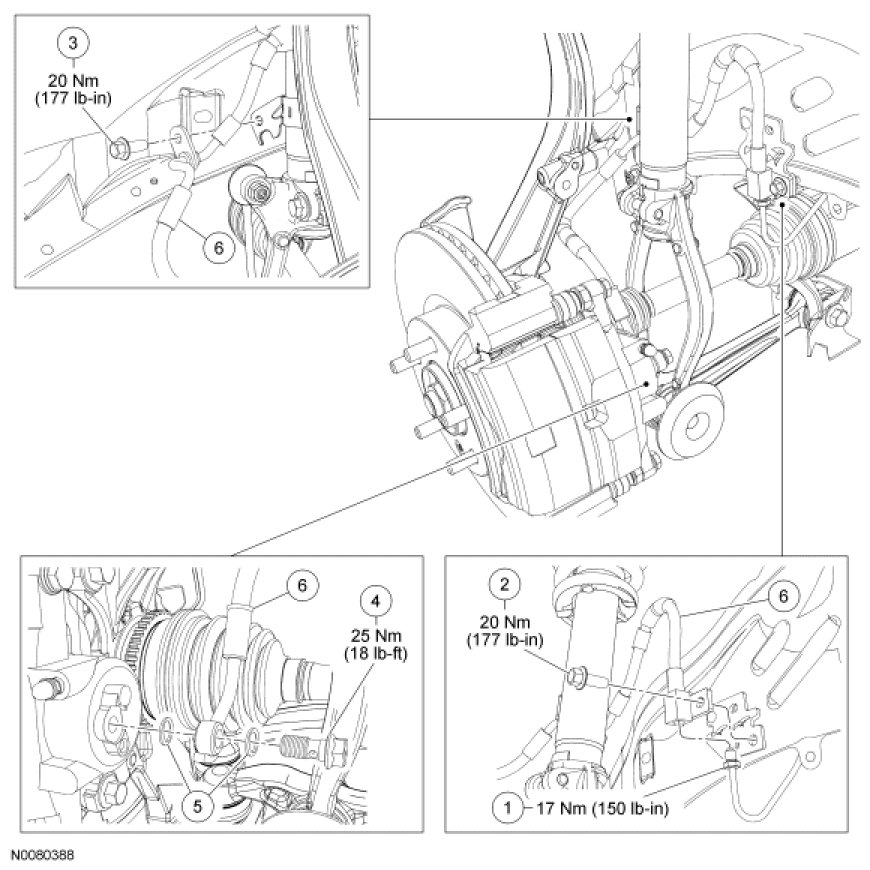 3
20 Nm
(177 lb-in)

6

6

4
25 Nm
(18 lb-ft)

5

2
20 Nm
(177 lb-in)

6

1 17 Nm (150 lb-in)

N0080388