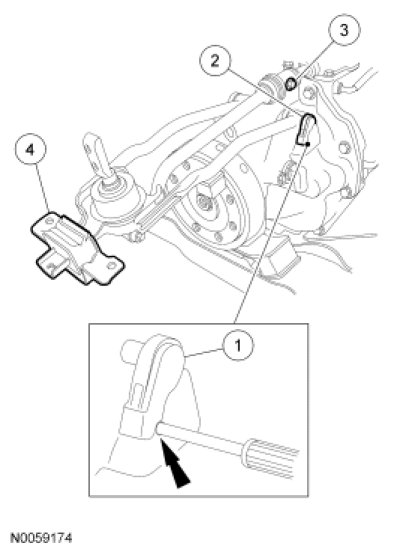 3

2

4

1

N0059174