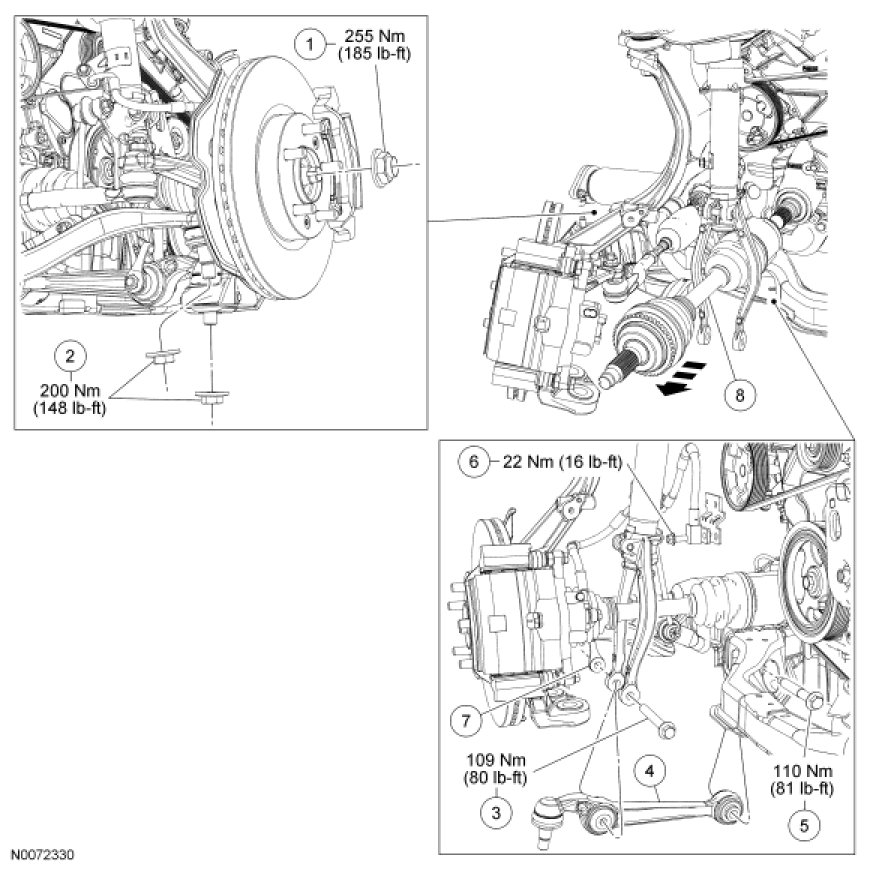 1 255 Nm (185 lb-ft)

2 200 Nm (148 lb-ft)

8

6 22 Nm (16 lb-ft)

7

109 Nm (80 lb-ft)

3

4

110 Nm (81 lb-ft)

5

N0072330