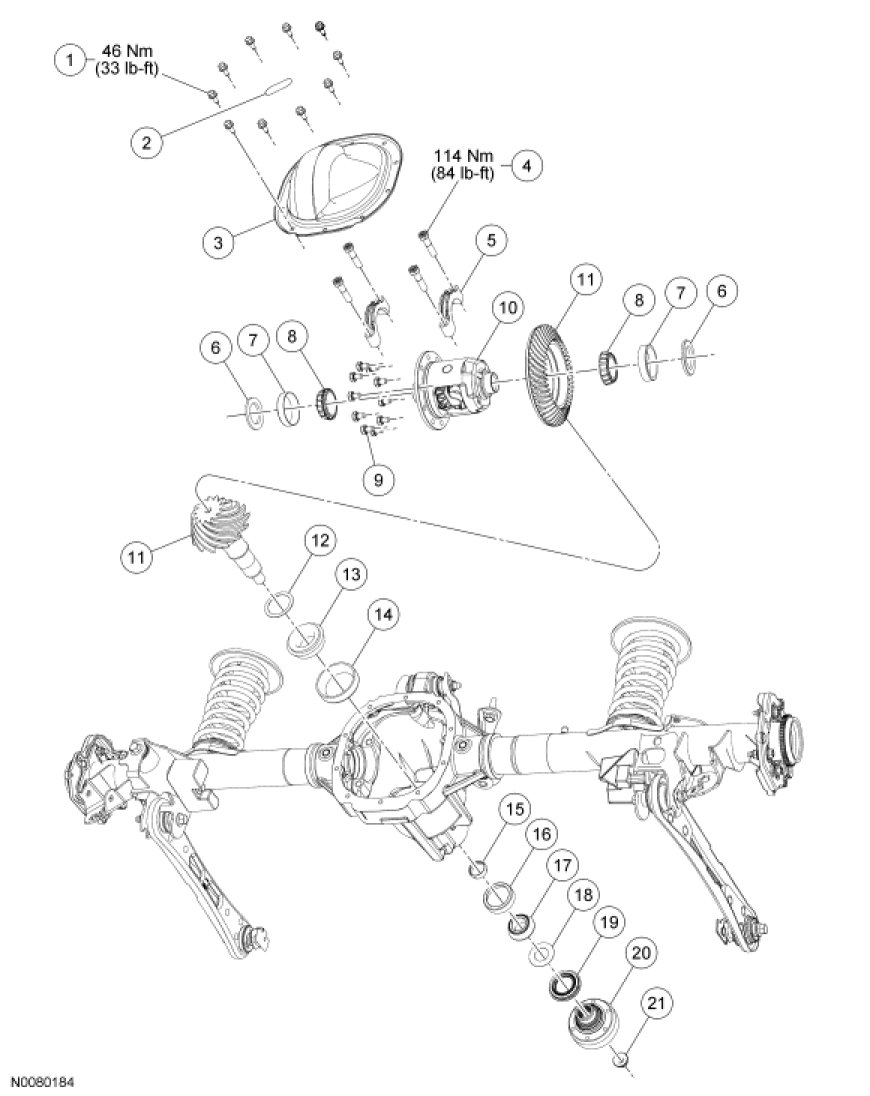 1 46 Nm (33 lb-ft)

2

3

114 Nm (84 lb-ft) 4

5

6 7 8

10

11 8 7 6

9

11

12

13

14

15

16

17

18

19

20

21

N0080184