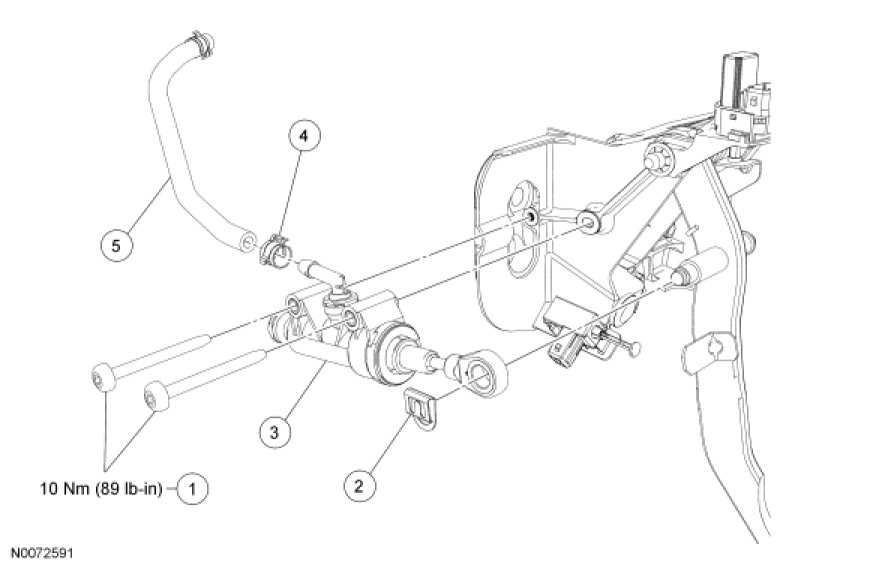 4

5

3

2

10 Nm (89 lb-in) 1

N0072591