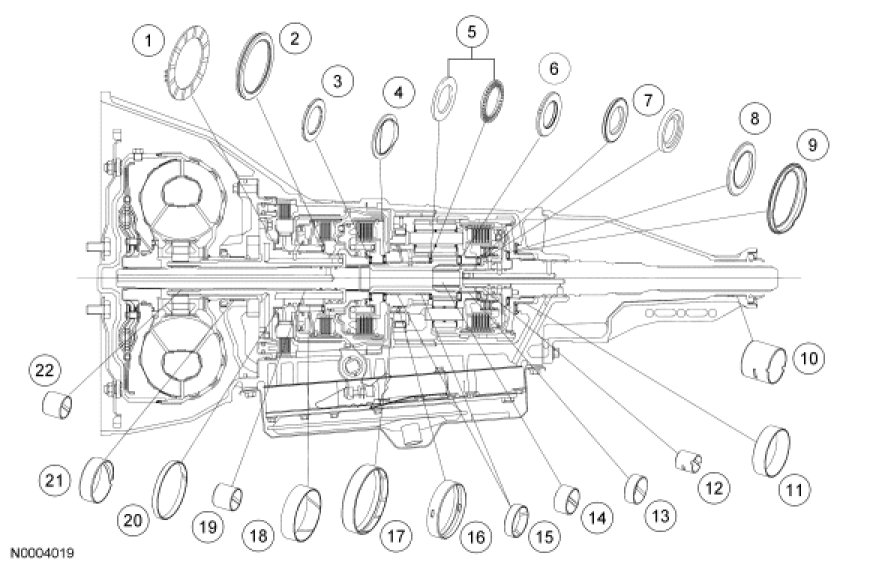 1
2
3
4
5
6
7
8
9
10
11
12
13
14
15
16
17
18
19
20
21
22
N0004019