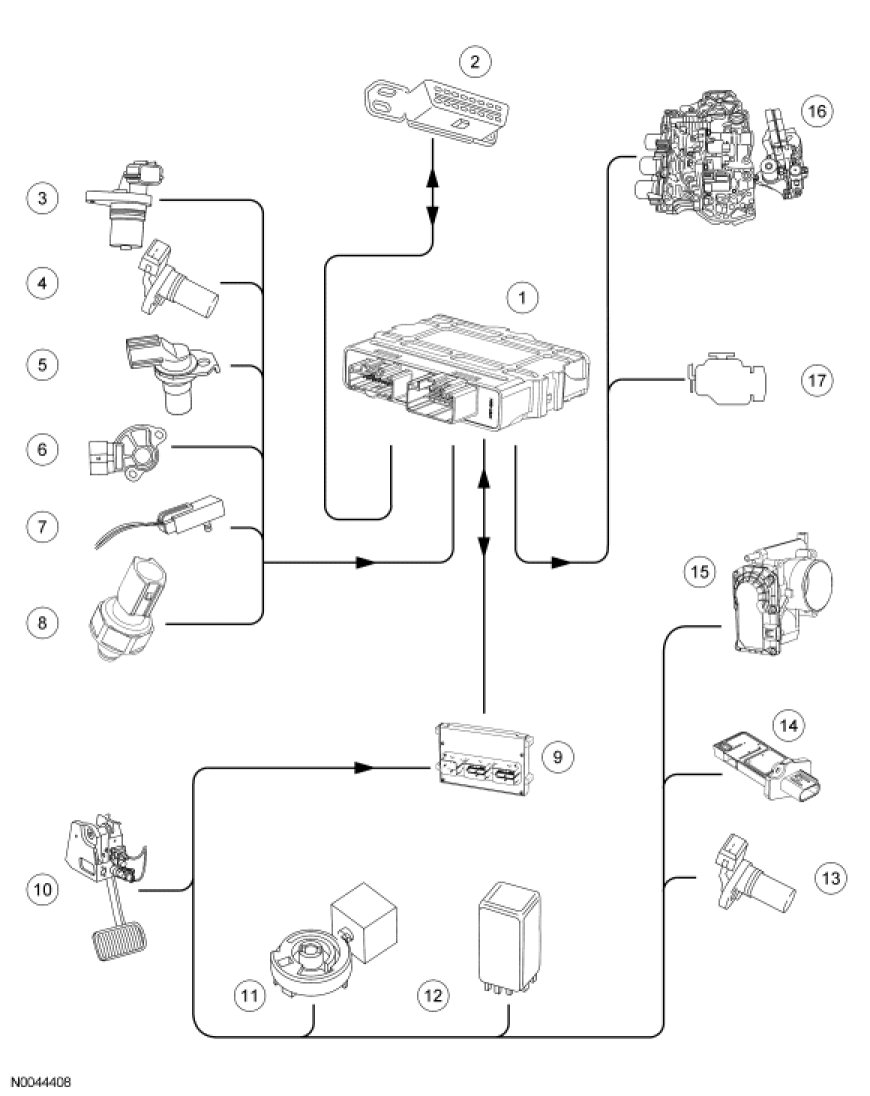 2

16

3

4

1

5

17

6

7

8

15

14

9

10

13

11

12

N0044408