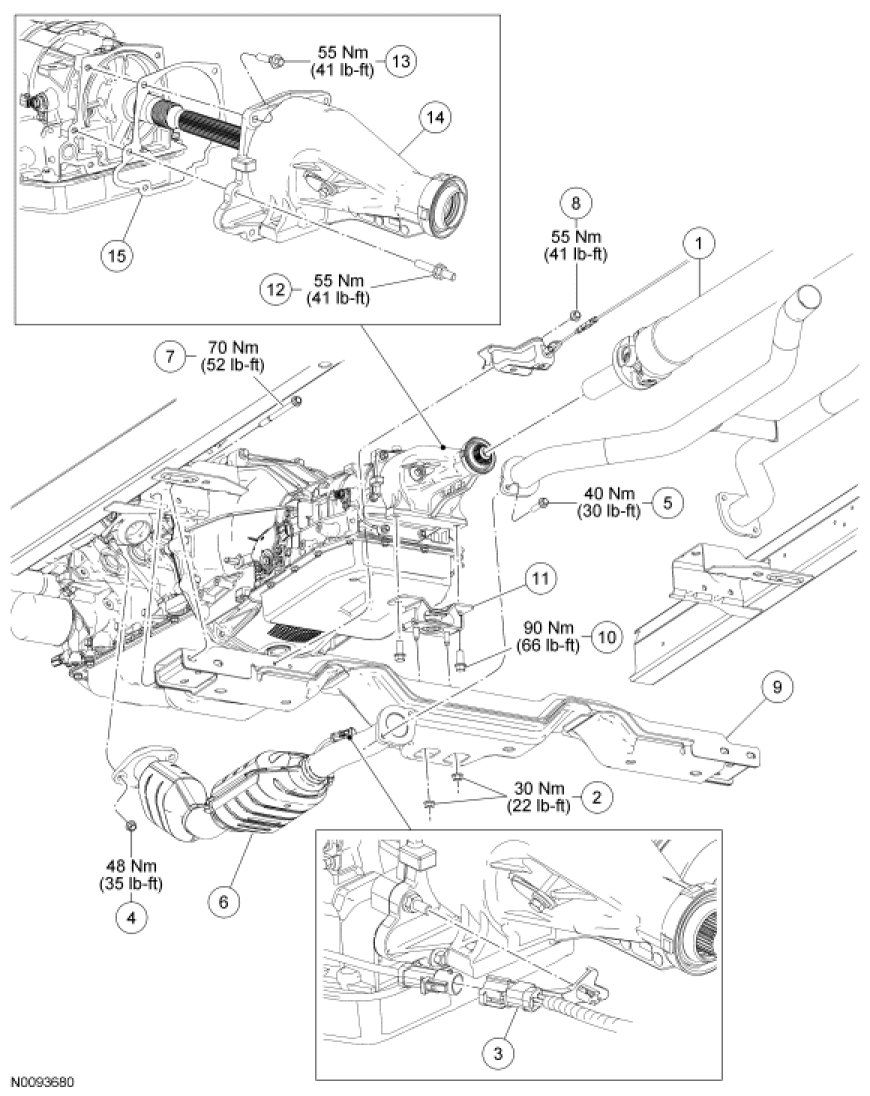 55 Nm
(41 lb-ft)
13

14

15

12
55 Nm
(41 lb-ft)

8
55 Nm
(41 lb-ft)

1

7
70 Nm
(52 lb-ft)

40 Nm
(30 lb-ft)
5

11

90 Nm
(66 lb-ft)
10

9

30 Nm
(22 lb-ft)
2

48 Nm
(35 lb-ft)
4

6

3

N0093680