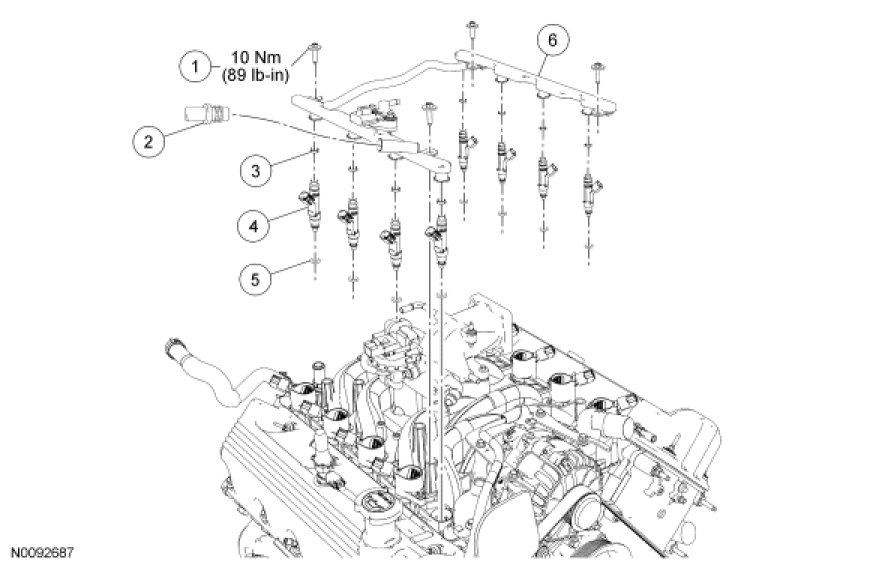 1
10 Nm
(89 lb-in)

6

2

3

4

5

N0092687