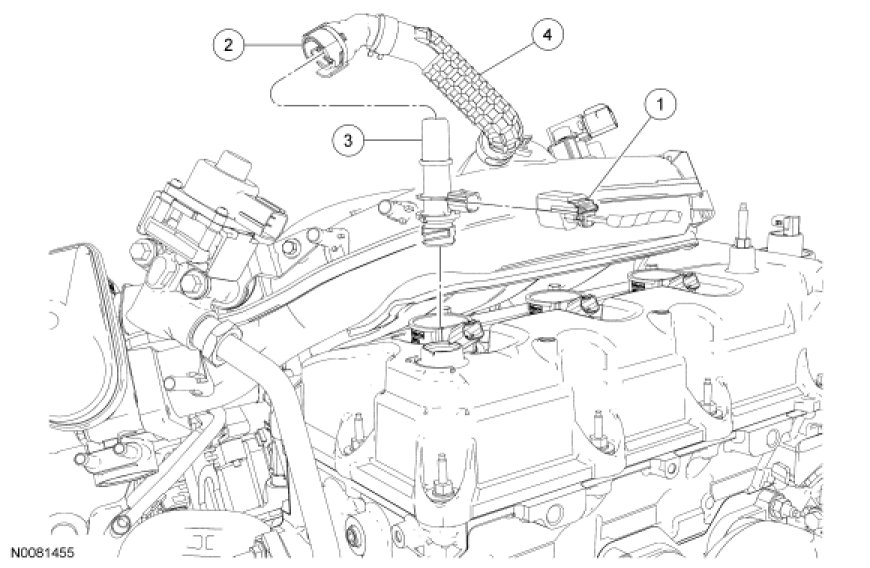 2
4
1
3
N0081455