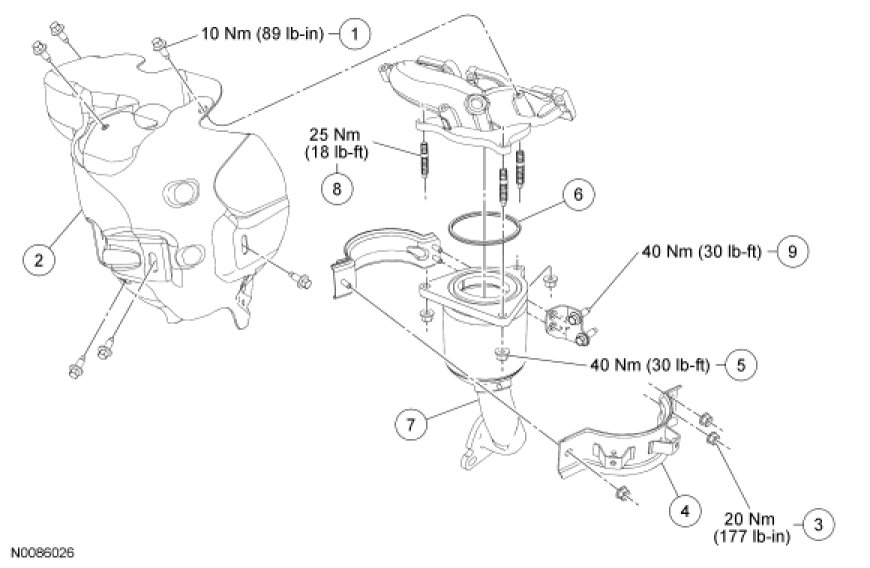 10 Nm (89 lb-in) 1

25 Nm (18 lb-ft) 8

6

2

40 Nm (30 lb-ft) 9

40 Nm (30 lb-ft) 5

7

4

20 Nm (177 lb-in) 3

N0086026