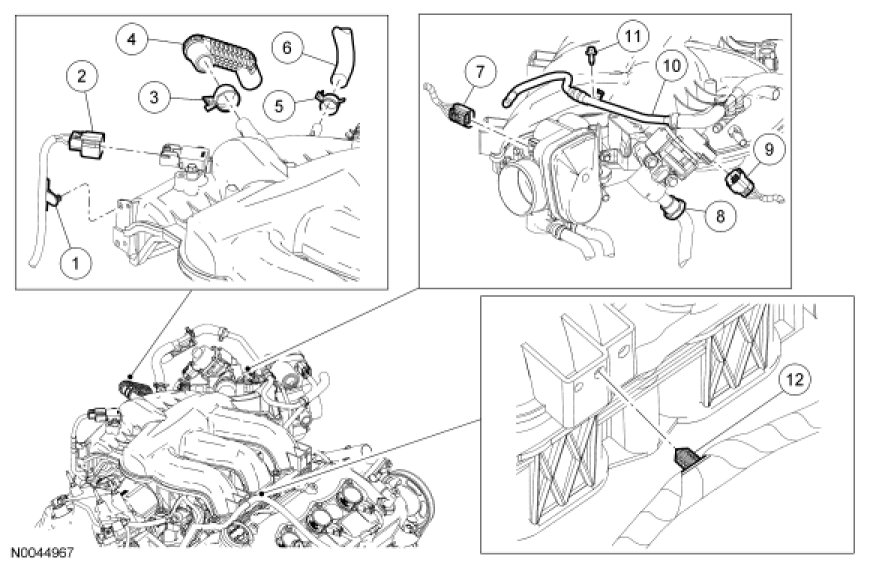 4
6
2
3
5
1
11
7
10
9
8
12
N0044967