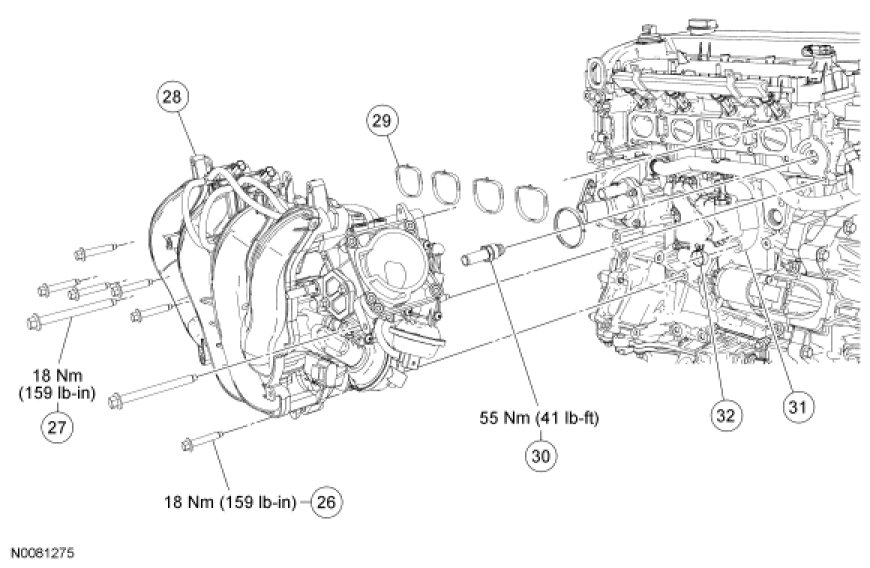 28

29

18 Nm
(159 lb-in)
27

55 Nm (41 lb-ft)
30

32

31

18 Nm (159 lb-in) 26

N0081275