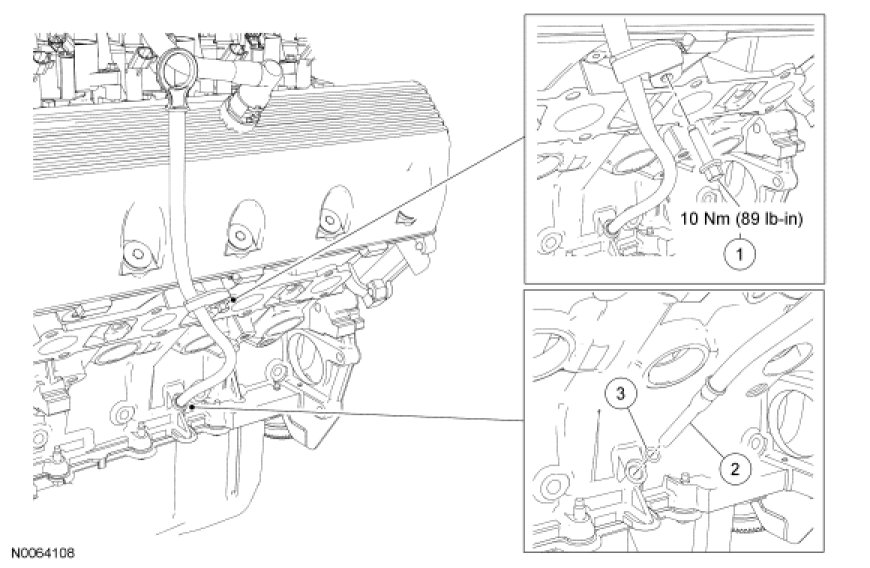 10 Nm (89 lb-in)

1

3

2

N0064108