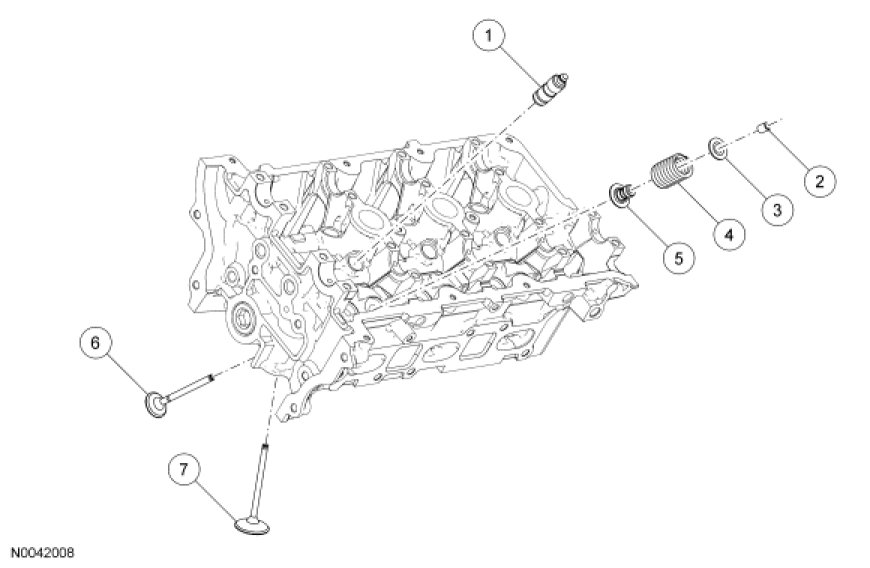 1
2
3
4
5
6
7
N0042008