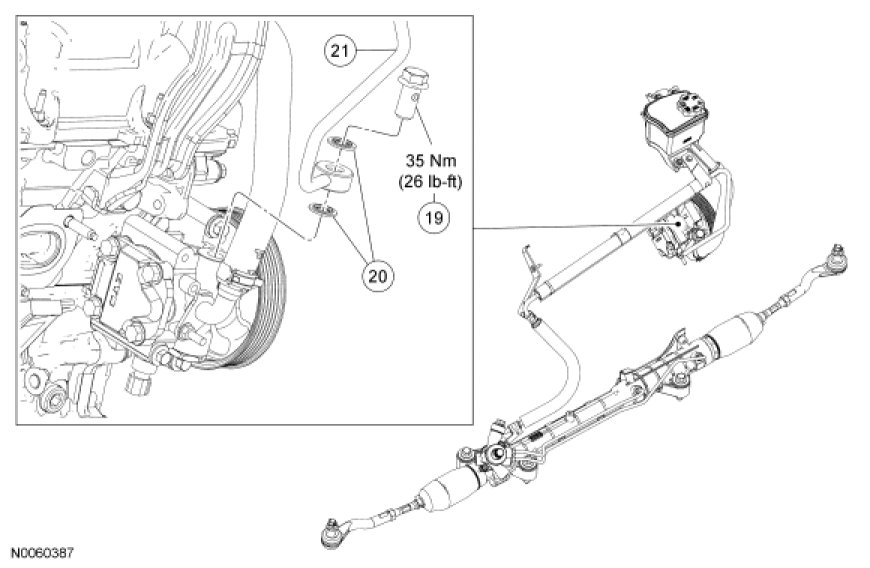 21

35 Nm
(26 lb-ft)

19

20

N0060387