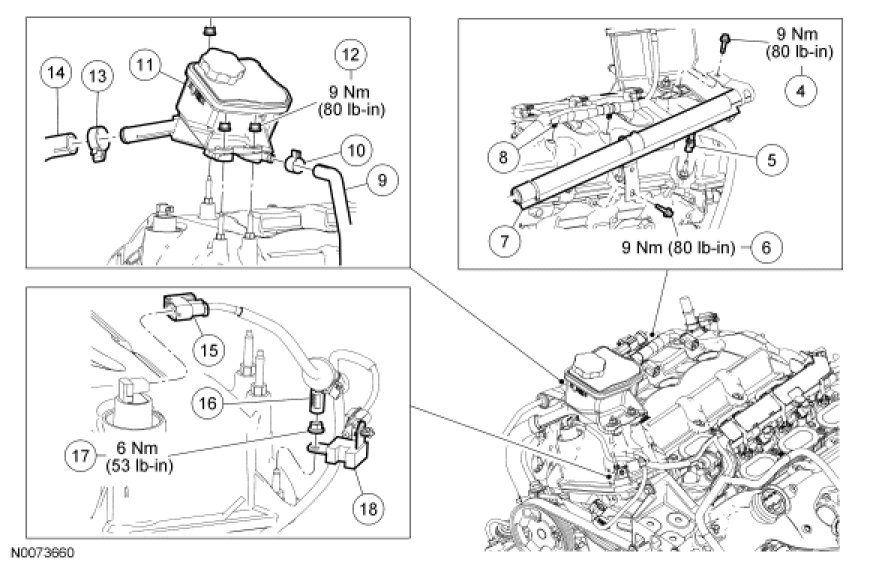 14
13
11
12
9 Nm
(80 lb-in)
10
9

9 Nm
(80 lb-in)
4
8
5
7
9 Nm (80 lb-in)
6

15
16
17
6 Nm
(53 lb-in)
18

N0073660