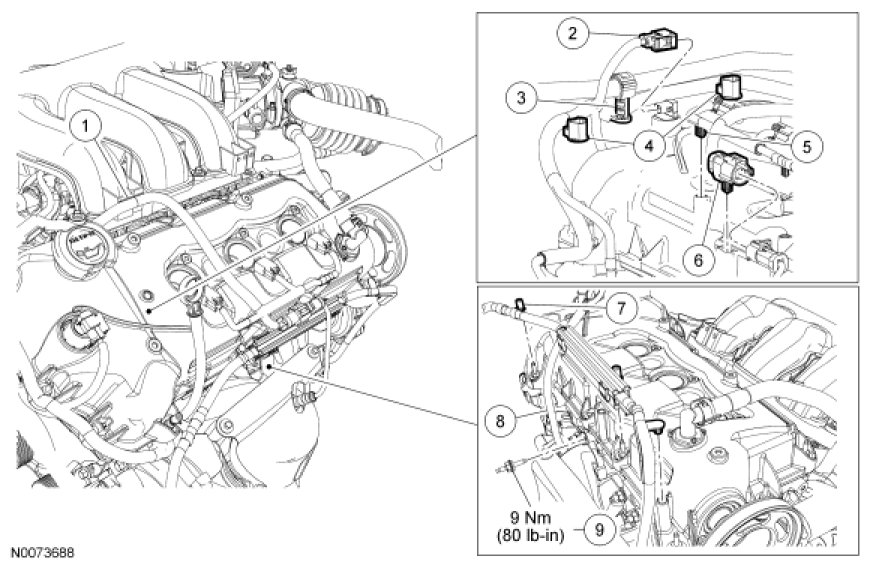 1
2
3
4
5
6
7
8
9 Nm
(80 lb-in)
9
N0073688