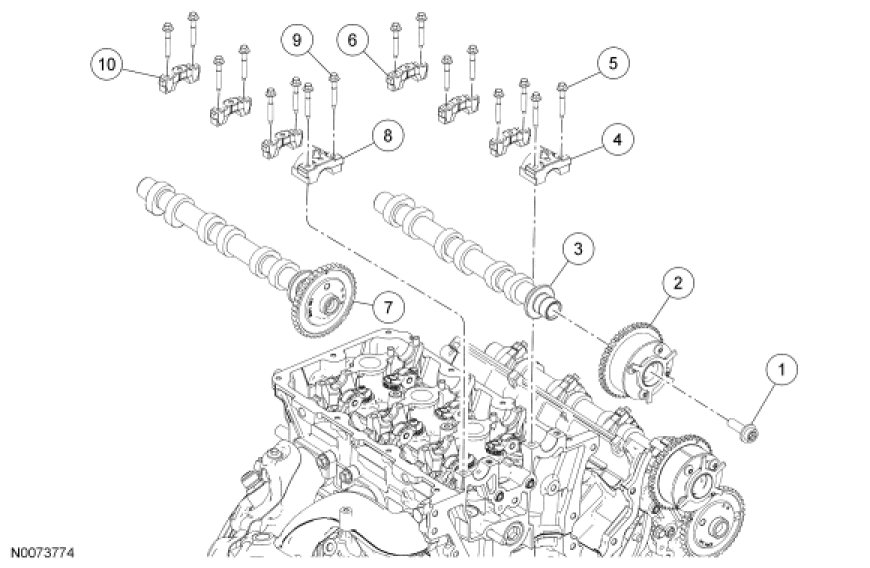 10
9
6
5
8
4
3
2
7
1
N0073774