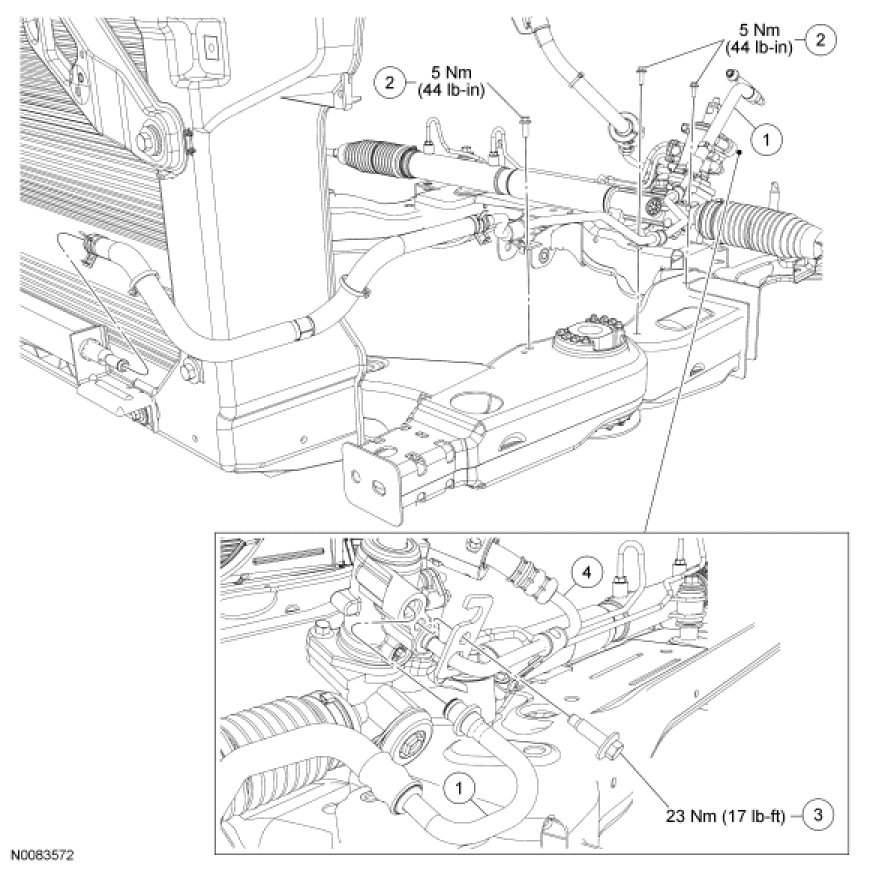 5 Nm
(44 lb-in)
2

2
5 Nm
(44 lb-in)

1

4

1

23 Nm (17 lb-ft)
3

N0083572