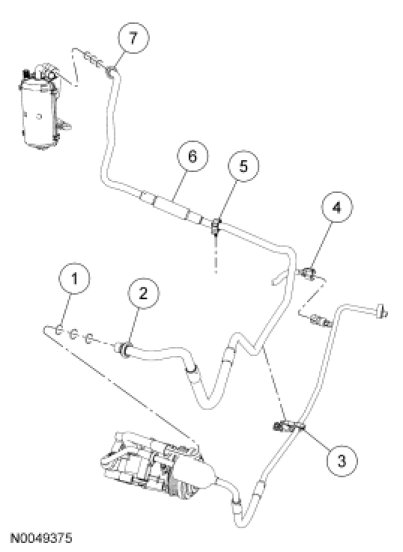 7
6
5
4
1
2
3
N0049375