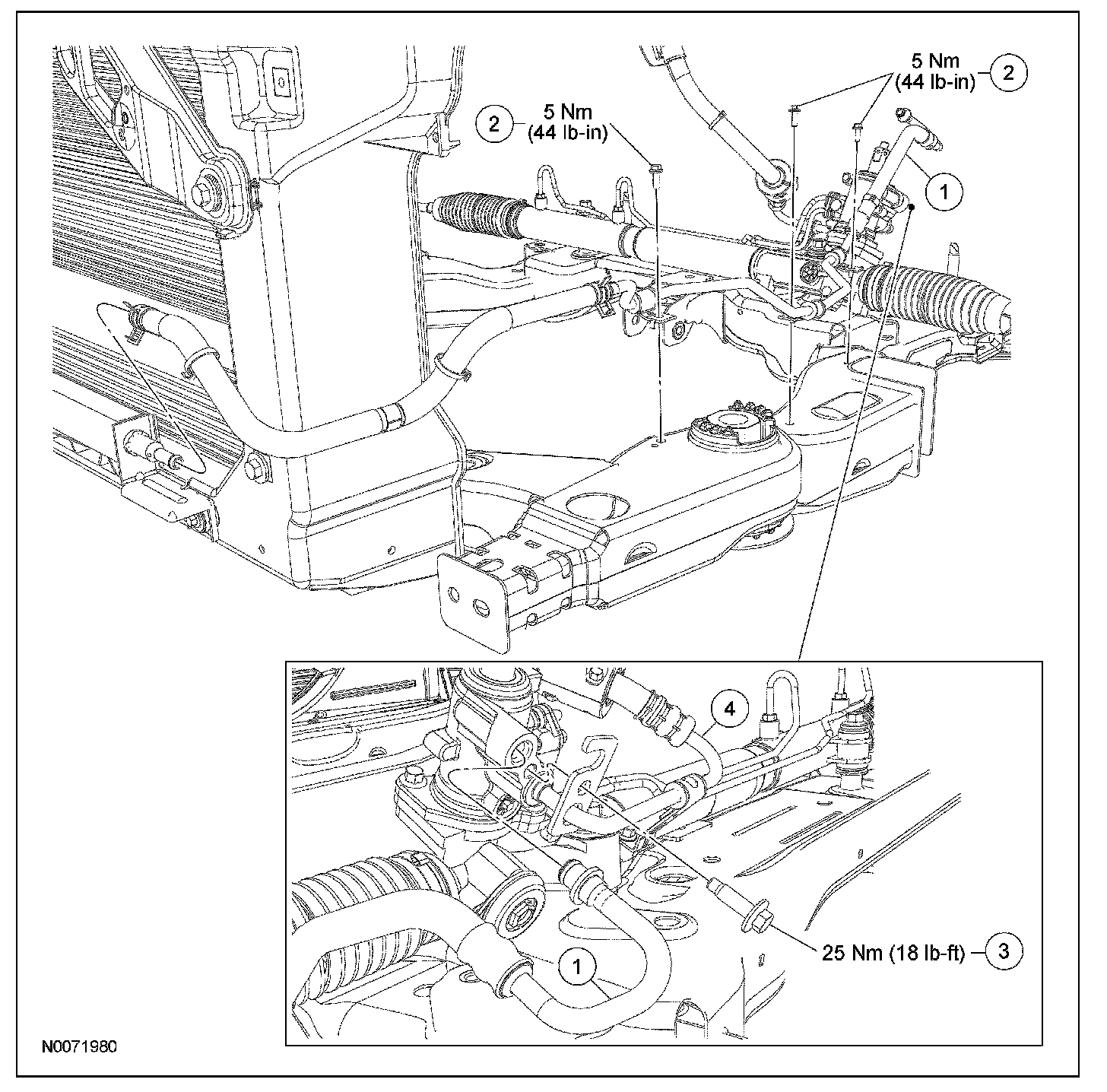 5 Nm
(44 lb-in)
2

2
5 Nm
(44 lb-in)

1

4

25 Nm (18 lb-ft)
3

1

N0071980