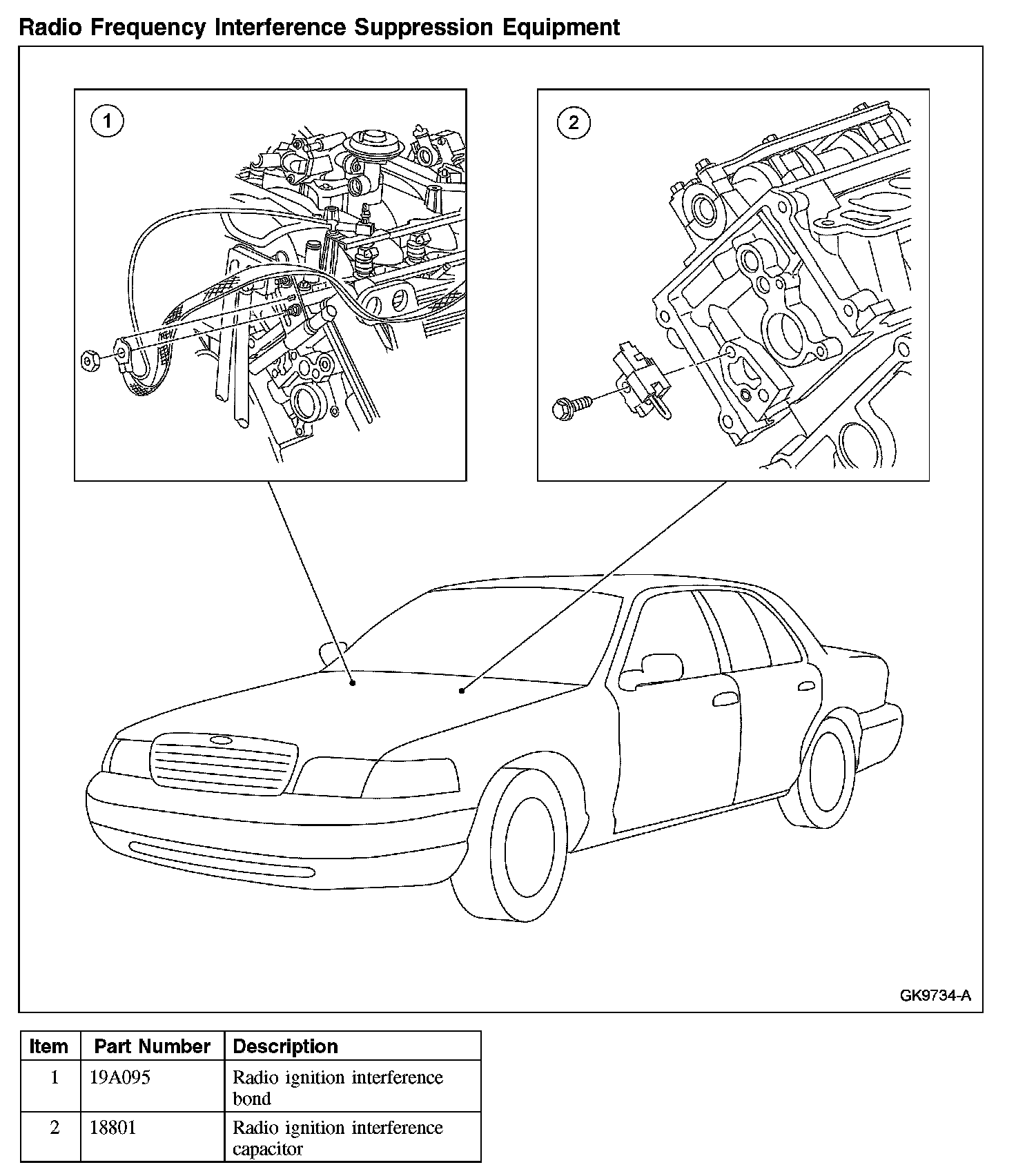 Radio Frequency Interference Suppression Equipment

1

2

GK9734-A

| Item | Part Number | Description |
|---|---|---|
| 1 | 19A095 | Radio ignition interference bond |
| 2 | 18801 | Radio ignition interference capacitor |