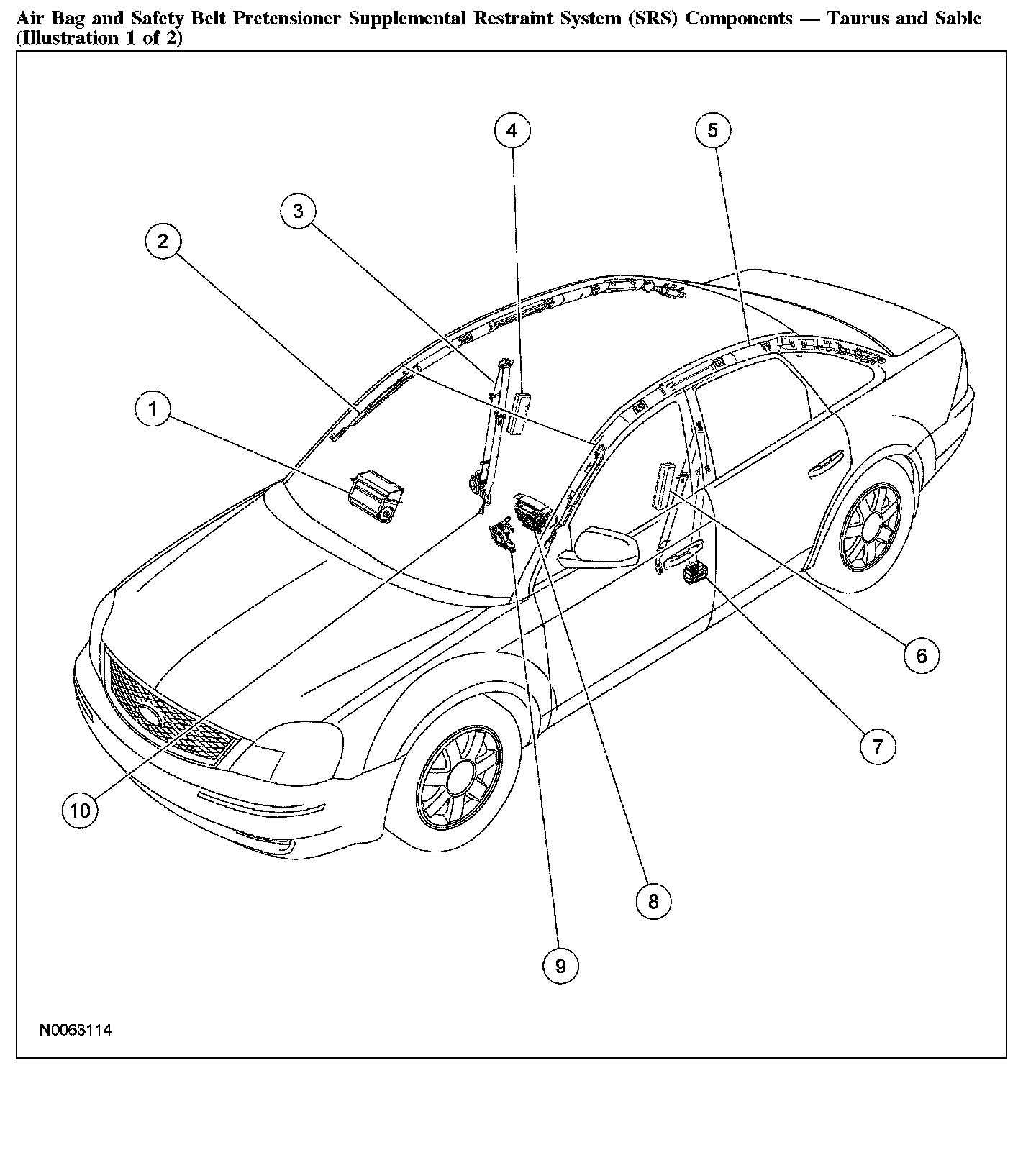 Air Bag and Safety Belt Pretensioner Supplemental Restraint System (SRS) Components — Taurus and Sable (Illustration 1 of 2)

4
5
3
2
1
6
7
10
8
9

N0063114