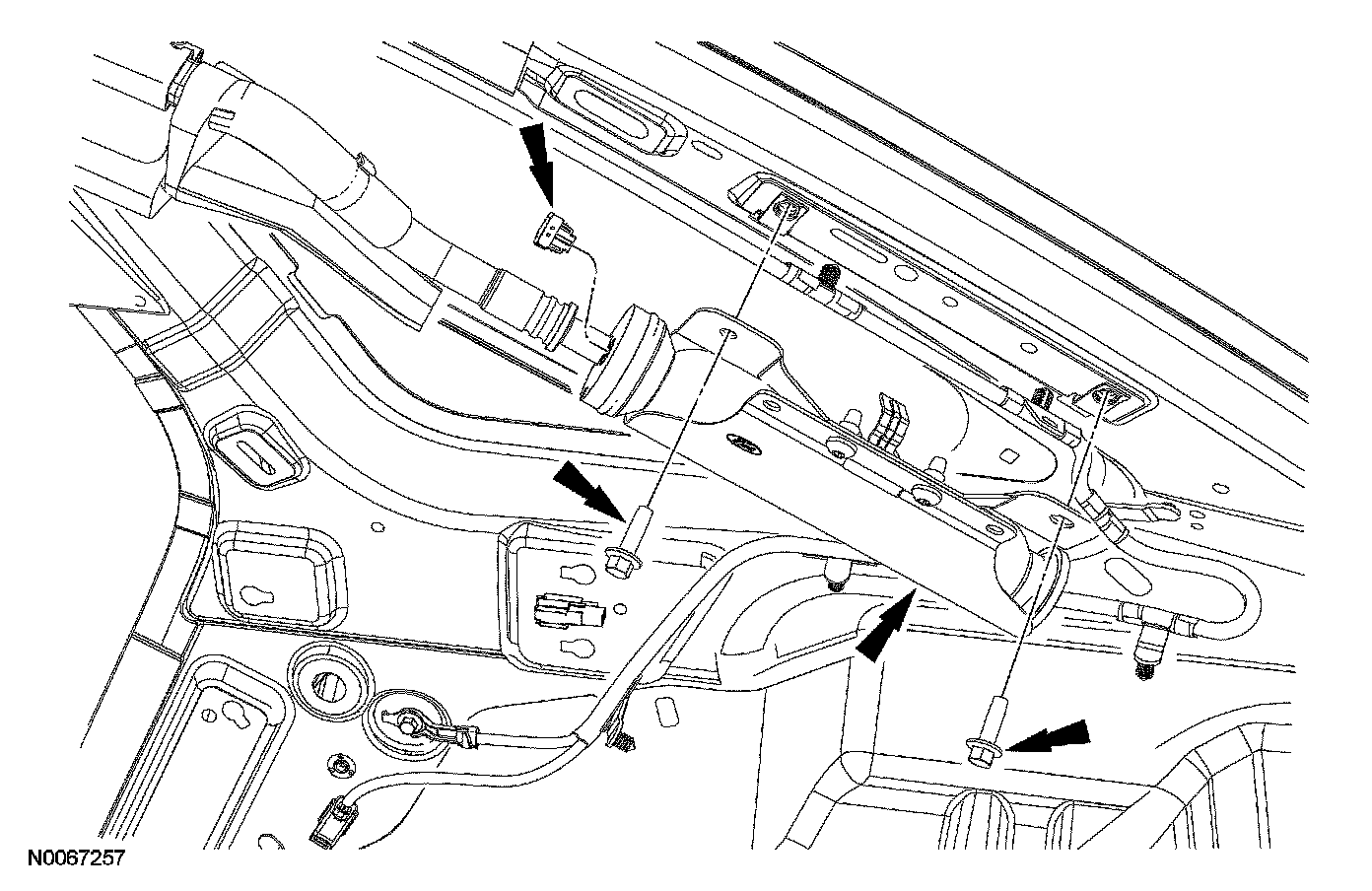 N0067257