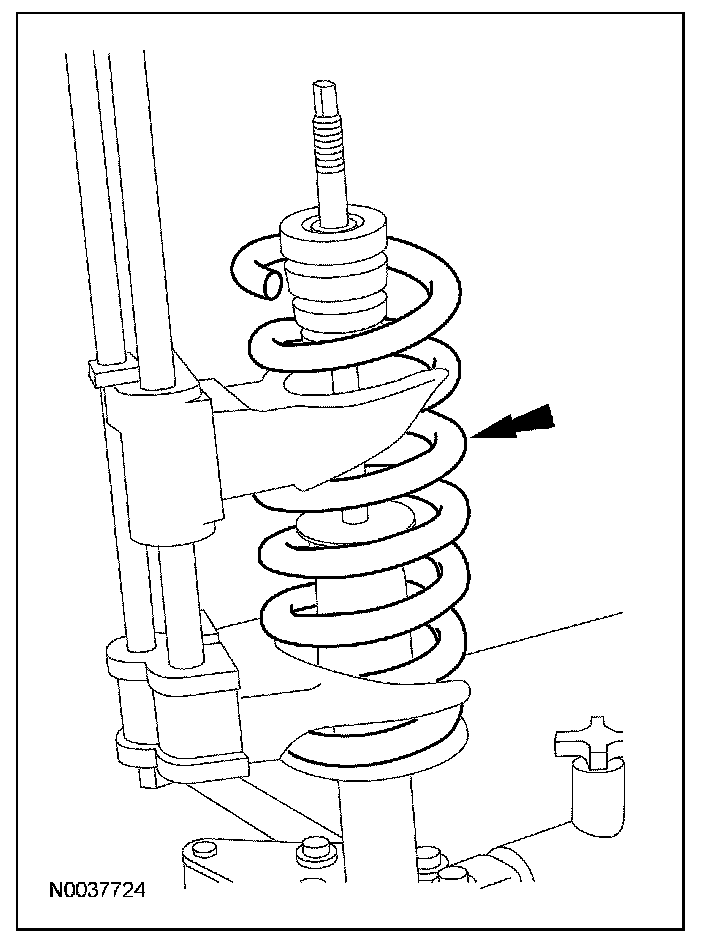 N0037724