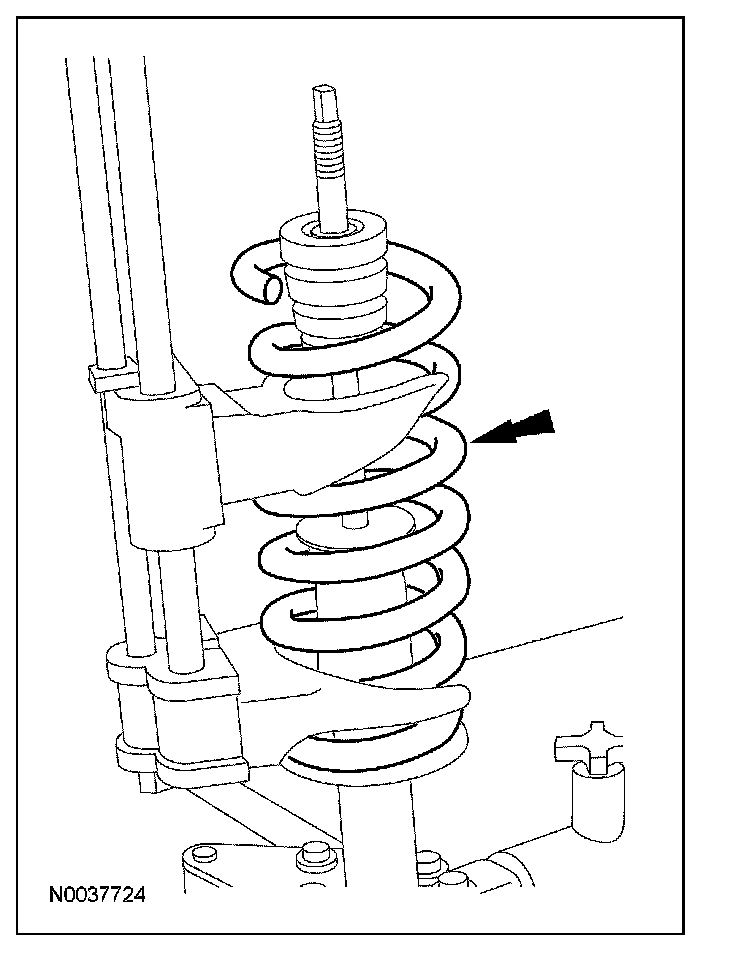 N0037724